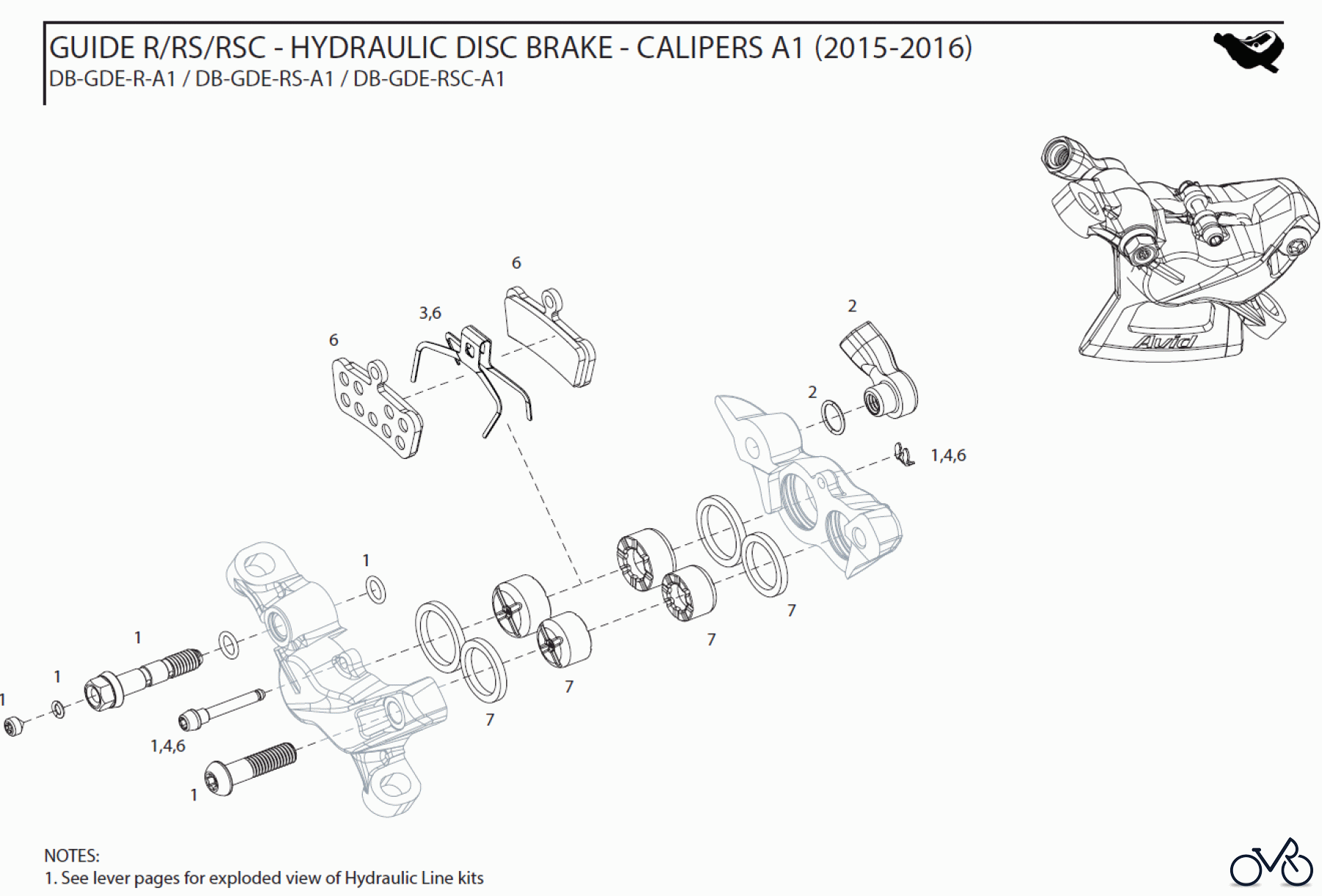 GUIDE R/RS/RSC - HYDRAULIC DISC BRAKE - CALIPERS A1 (2015-2016)
DB-GDE-R-A1 / DB-GDE-RS-A1 / DB-GDE-RSC-A1

Avid

6
3,6
6
2
2
1,4,6
1
1
1
1
1,4,6
1
7
7
7
7

NOTES:
1. See lever pages for exploded view of Hydraulic Line kits