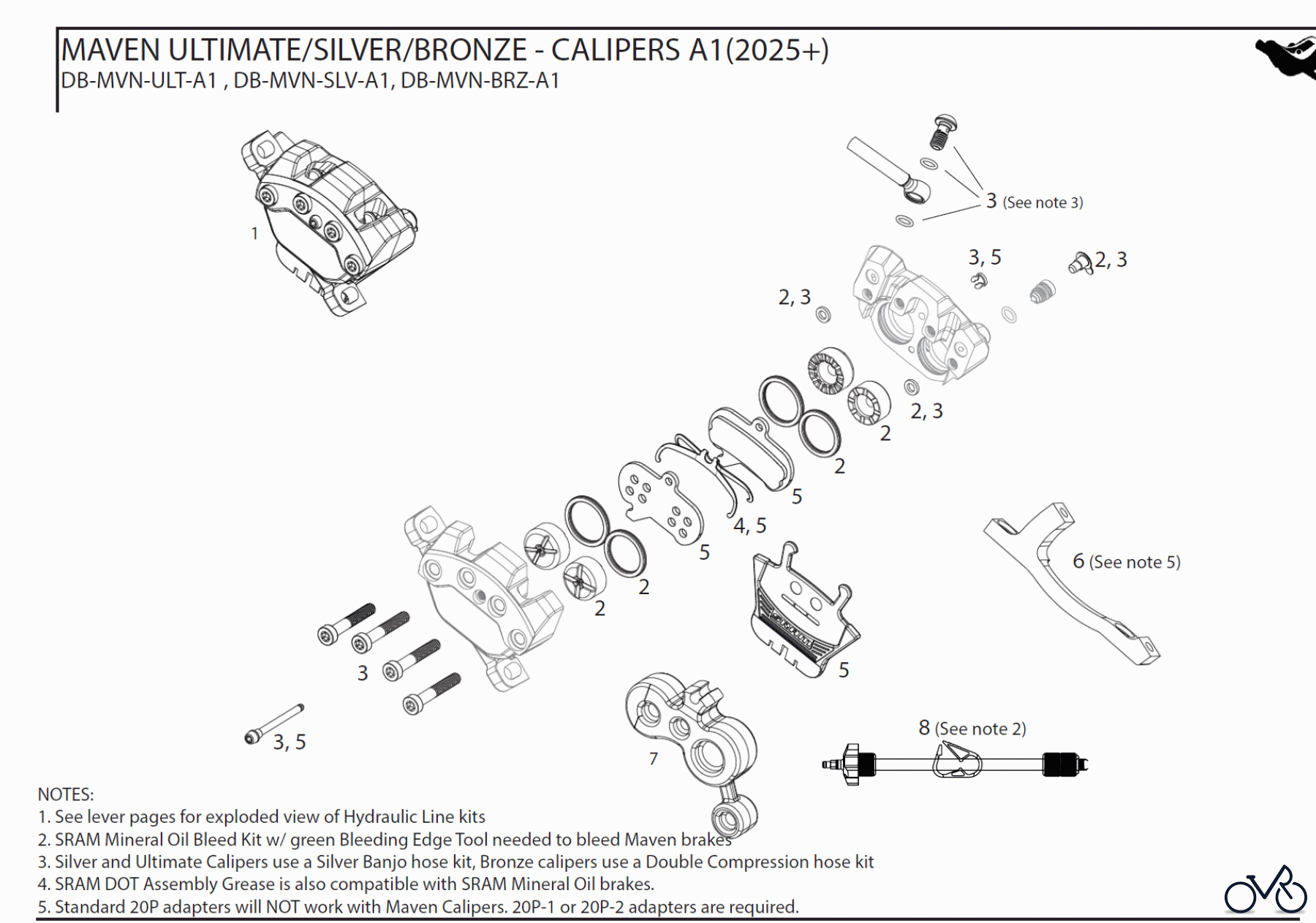 MAVEN ULTIMATE/SILVER/BRONZE - CALIPERS A1(2025+)
DB-MVN-ULT-A1 , DB-MVN-SLV-A1, DB-MVN-BRZ-A1

1

3 (See note 3)

3, 5

2, 3

2, 3

2, 3

2

2

5

4, 5

5

2

2

6 (See note 5)

5

3

3, 5

7

8 (See note 2)

NOTES:
1. See lever pages for exploded view of Hydraulic Line kits
2. SRAM Mineral Oil Bleed Kit w/ green Bleeding Edge Tool needed to bleed Maven brakes
3. Silver and Ultimate Calipers use a Silver Banjo hose kit, Bronze calipers use a Double Compression hose kit
4. SRAM DOT Assembly Grease is also compatible with SRAM Mineral Oil brakes.
5. Standard 20P adapters will NOT work with Maven Calipers. 20P-1 or 20P-2 adapters are required.