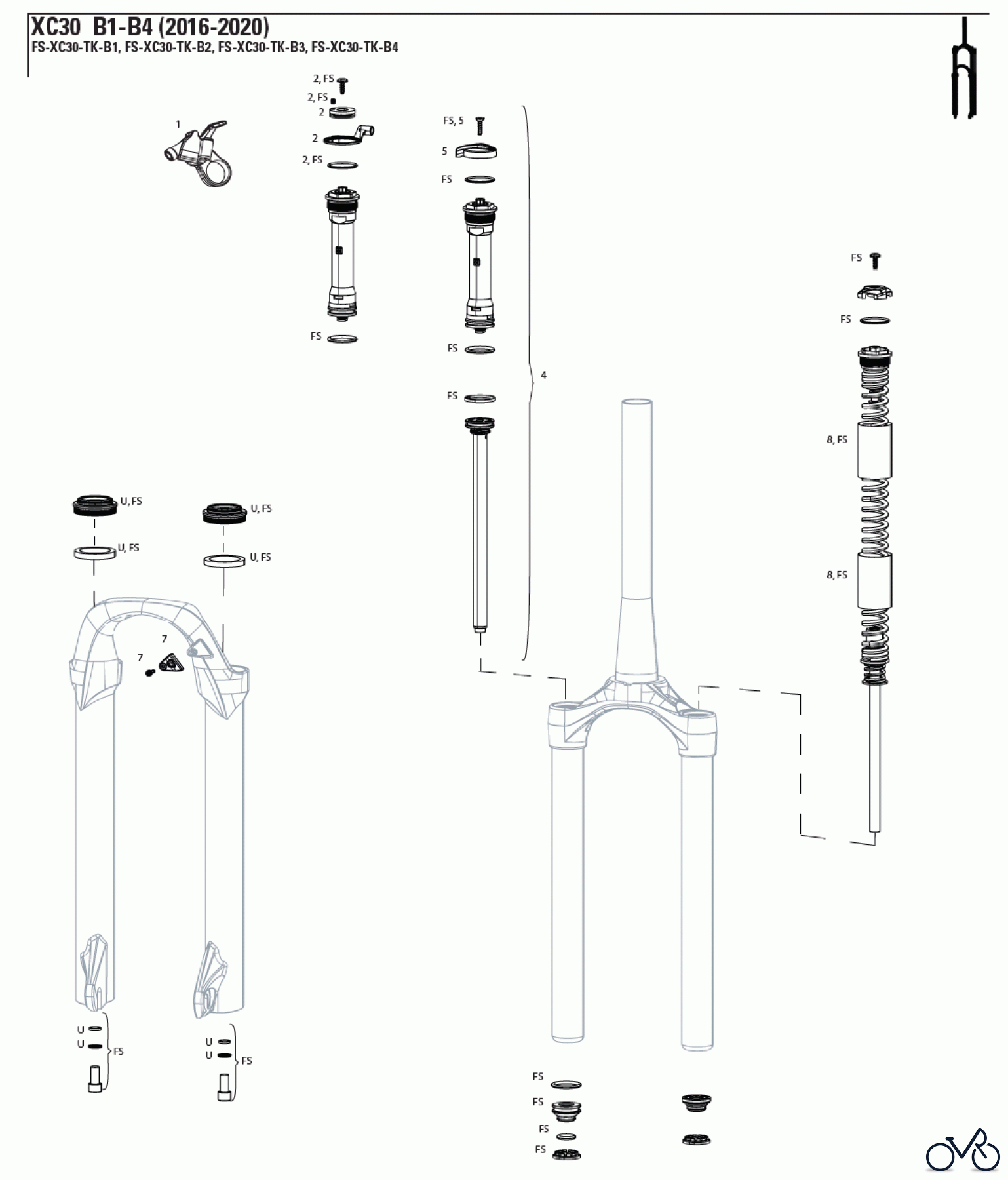 XC30 B1-B4 (2016-2020)
FS-XC30-TK-B1, FS-XC30-TK-B2, FS-XC30-TK-B3, FS-XC30-TK-B4

1

2, FS
2, FS
2
2
2, FS
FS

FS, 5
5
FS
FS
FS
4

FS
FS
8, FS
8, FS

U, FS
U, FS
U, FS
U, FS

7
7

U
U
FS
U
U
FS

FS
FS
FS
FS