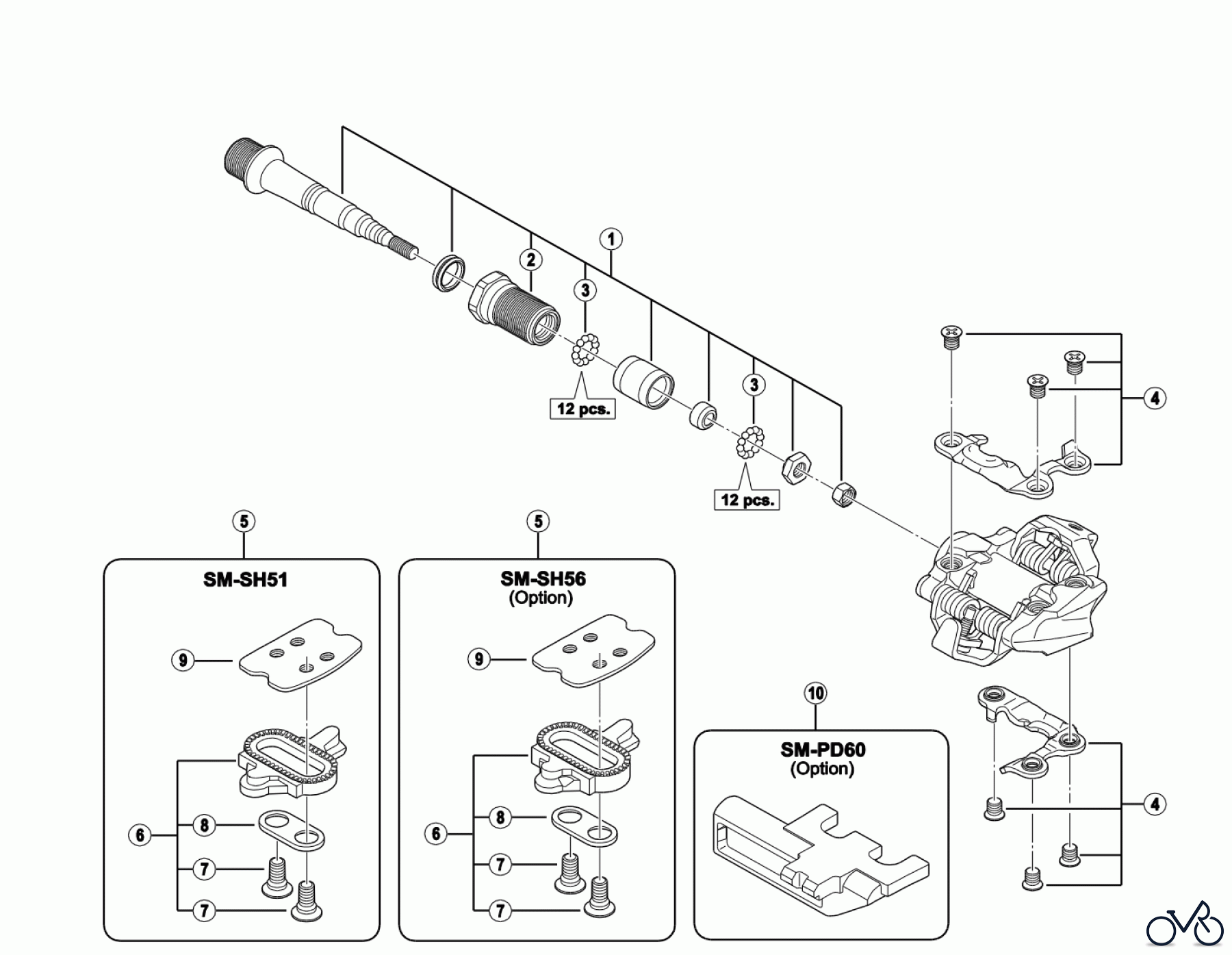 1
2
3
12 pcs.
3
12 pcs.
4
5
SM-SH51
9
6
8
7
7
5
SM-SH56
(Option)
9
6
8
7
7
10
SM-PD60
(Option)
4