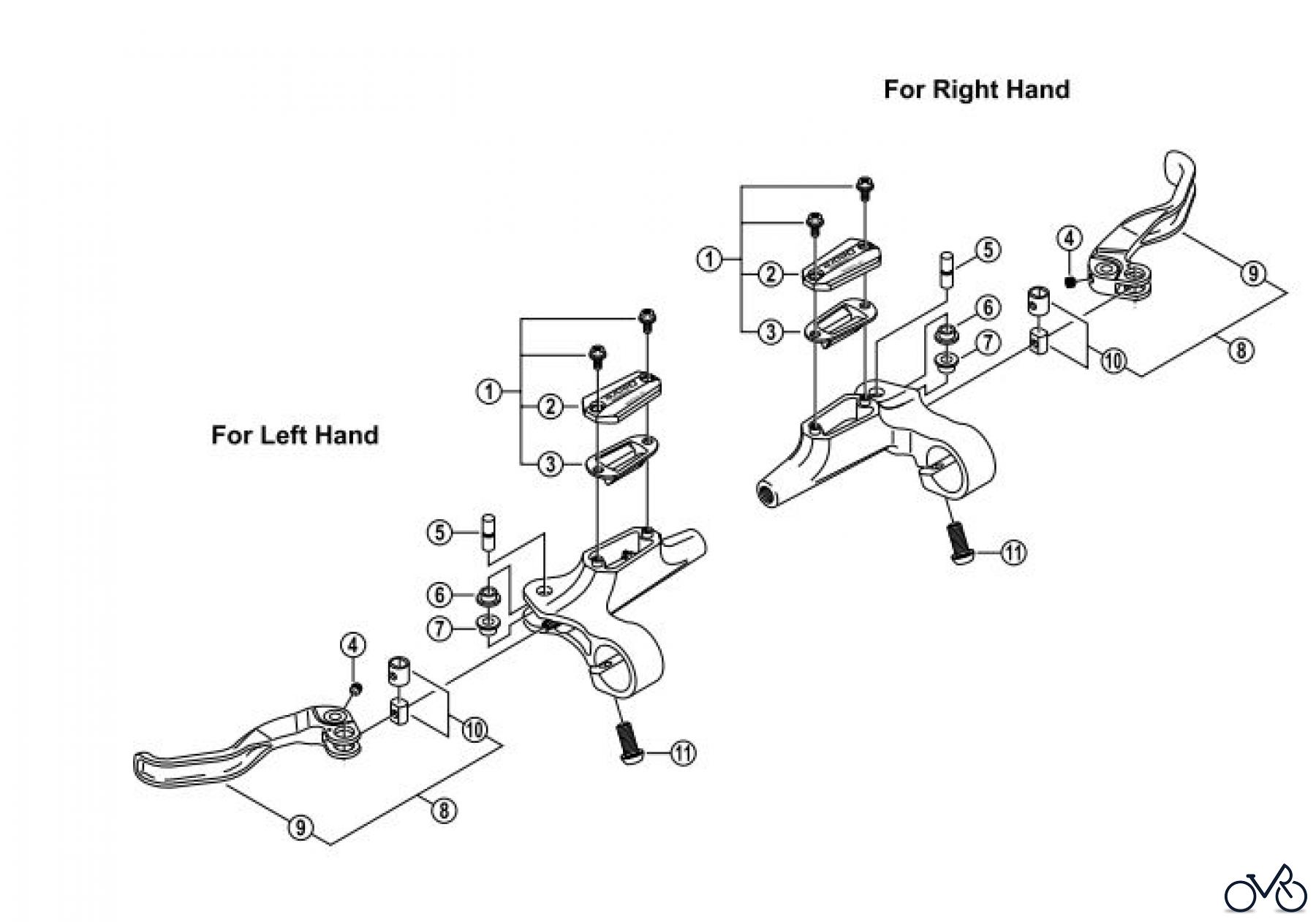 For Right Hand

1
2
3
5
4
9
6
7
10
8
11

For Left Hand

1
2
3
5
6
7
4
10
11
8
9