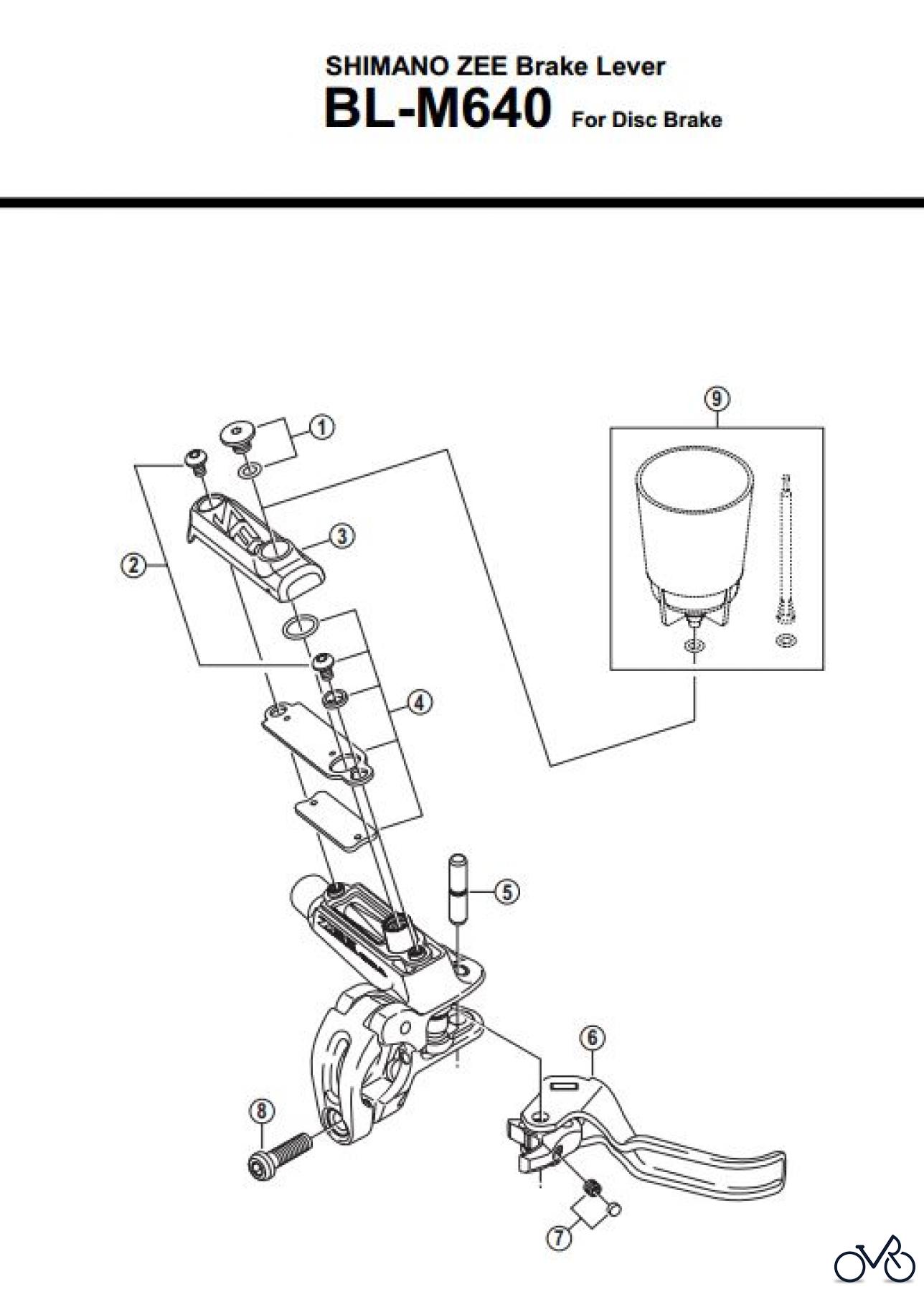 SHIMANO ZEE Brake Lever
BL-M640 For Disc Brake

9
1
3
2
4
5
6
8
7