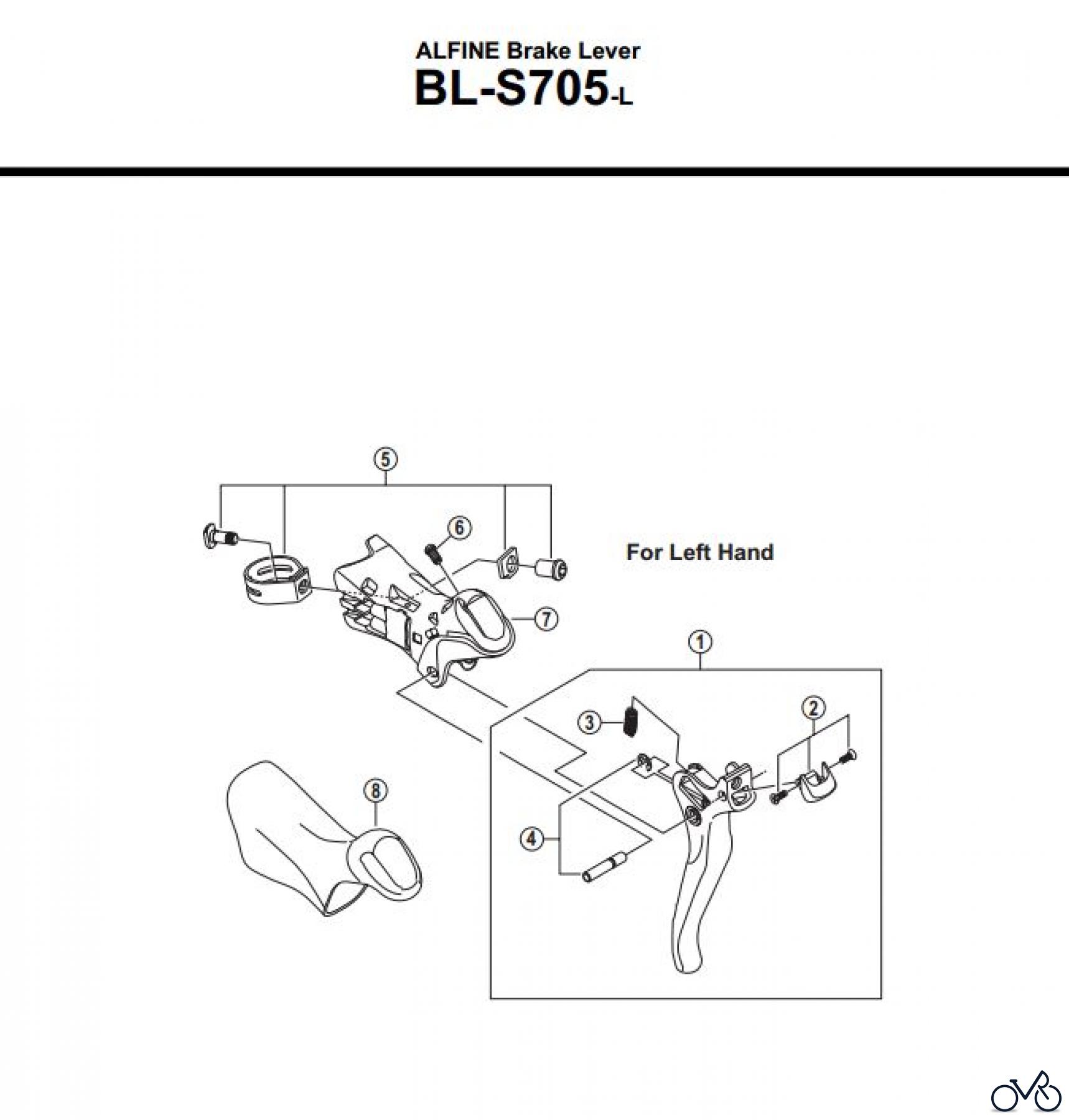 ALFINE Brake Lever
BL-S705-L

5
6
For Left Hand
7
1
3
2
8
4