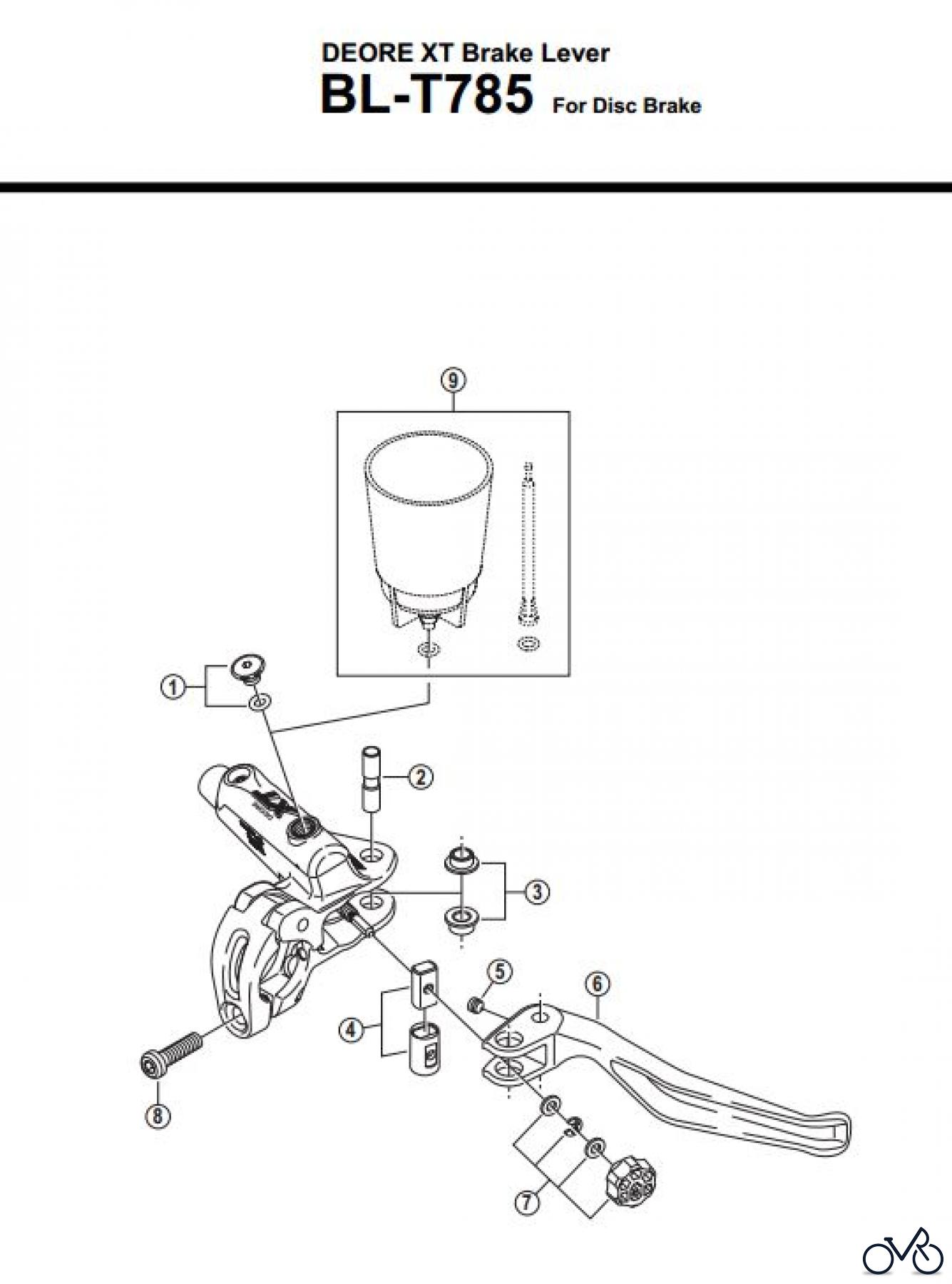 DEORE XT Brake Lever
BL-T785 For Disc Brake

9
1
2
3
4
5
6
7
8