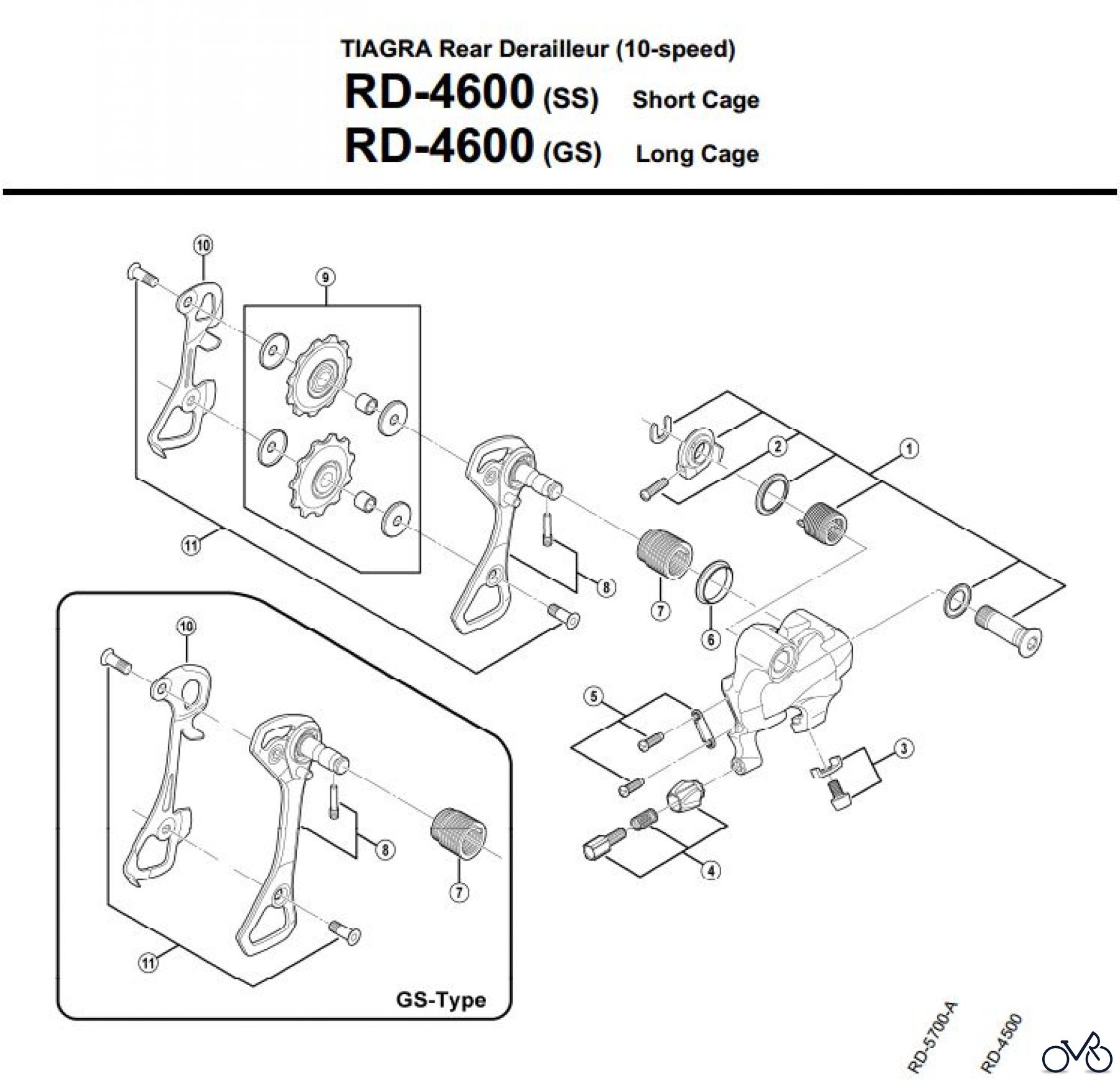 TIAGRA Rear Derailleur (10-speed)
RD-4600 (SS) Short Cage
RD-4600 (GS) Long Cage

10
9
2
1
11
8
7
6
5
3
4

10
8
7
11
GS-Type

RD-5700-A
RD-4500