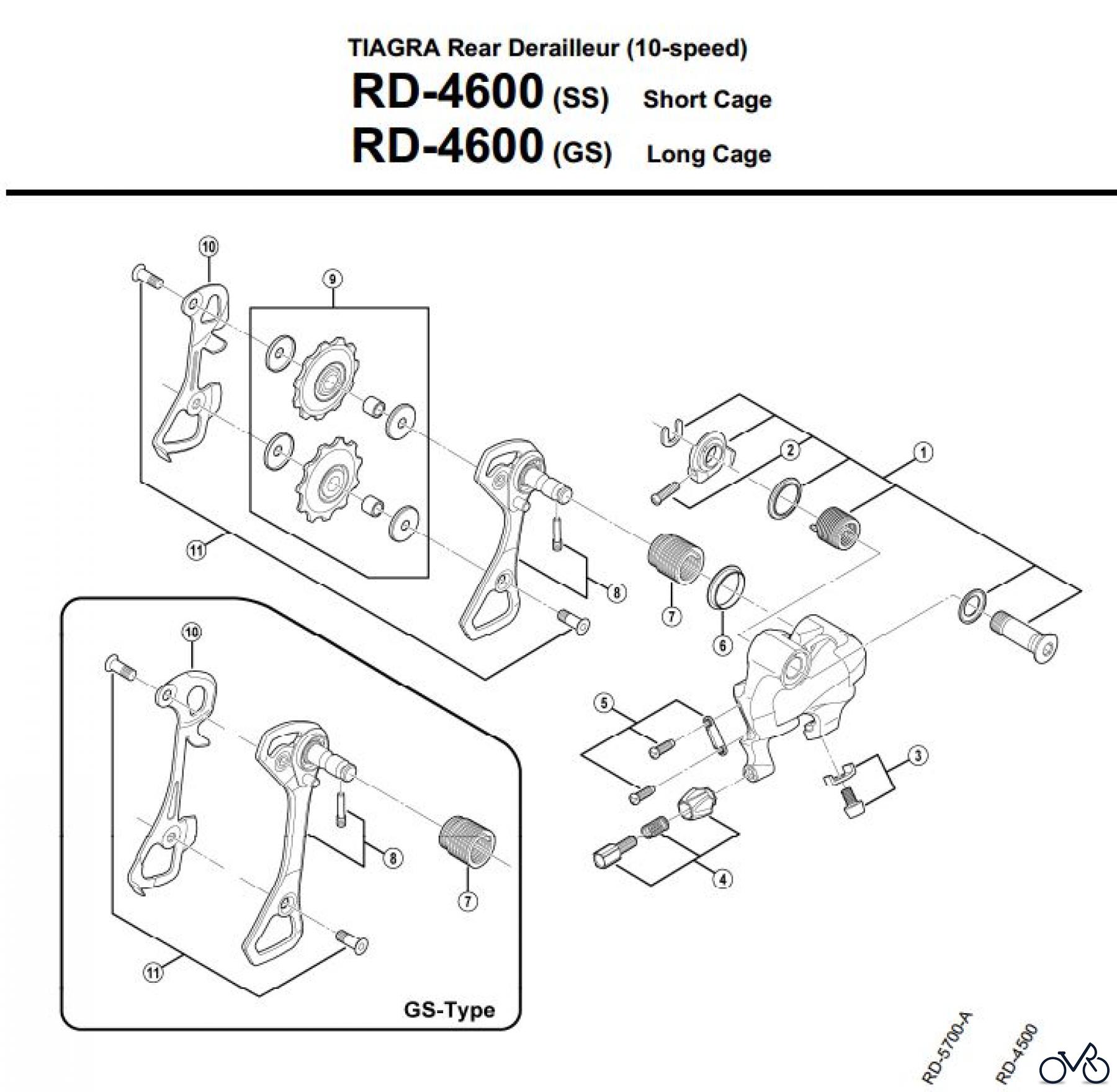 TIAGRA Rear Derailleur (10-speed)
RD-4600 (SS) Short Cage
RD-4600 (GS) Long Cage

10
9
2
1
11
8
7
6
5
3
4

10
8
7
11
GS-Type

RD-5700-A
RD-4500