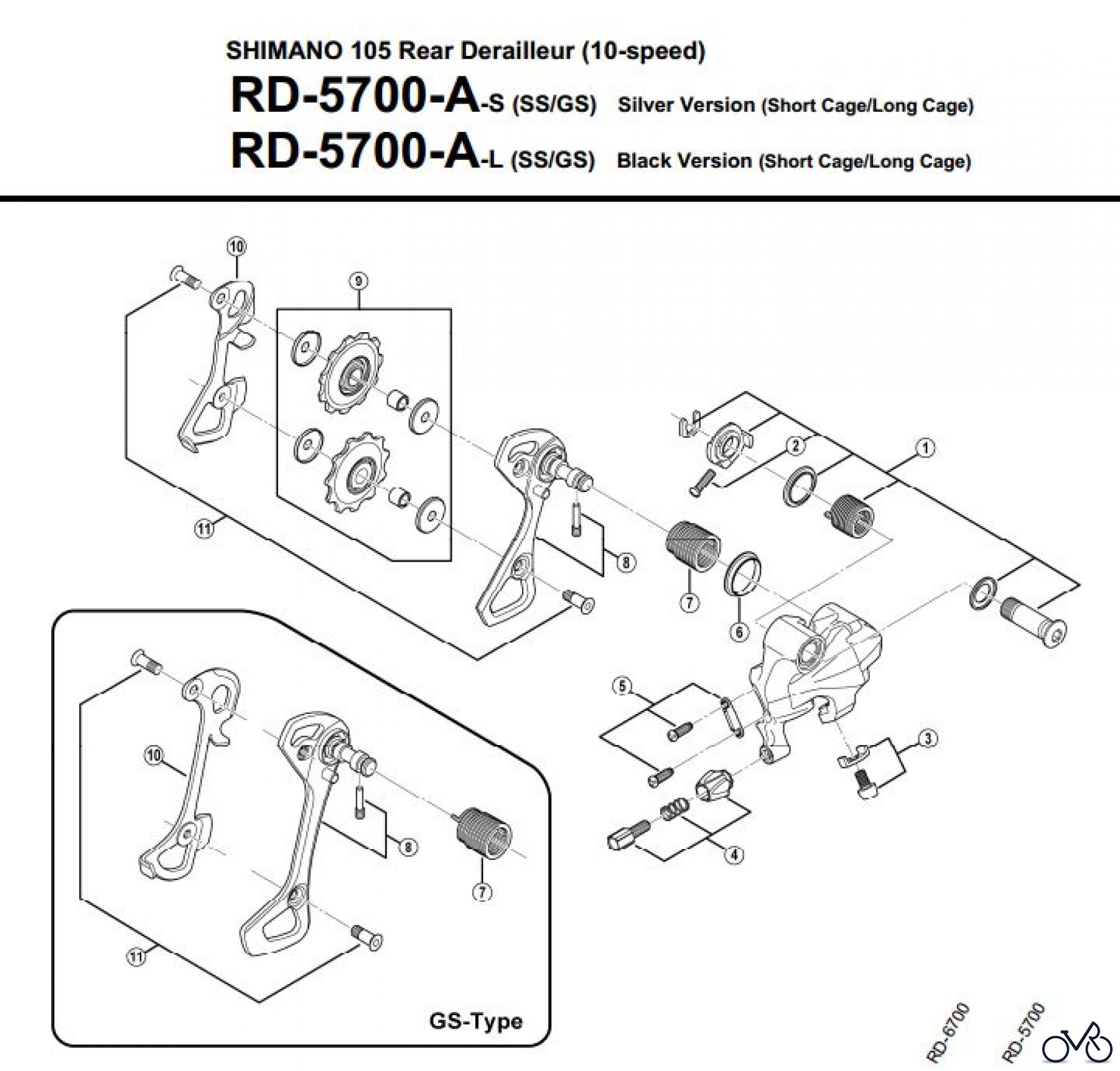 SHIMANO 105 Rear Derailleur (10-speed)
RD-5700-A-S (SS/GS) Silver Version (Short Cage/Long Cage)
RD-5700-A-L (SS/GS) Black Version (Short Cage/Long Cage)

10
9
2
1
11
8
7
6
5
3
4

10
8
7
11
GS-Type

RD-6700
RD-5700