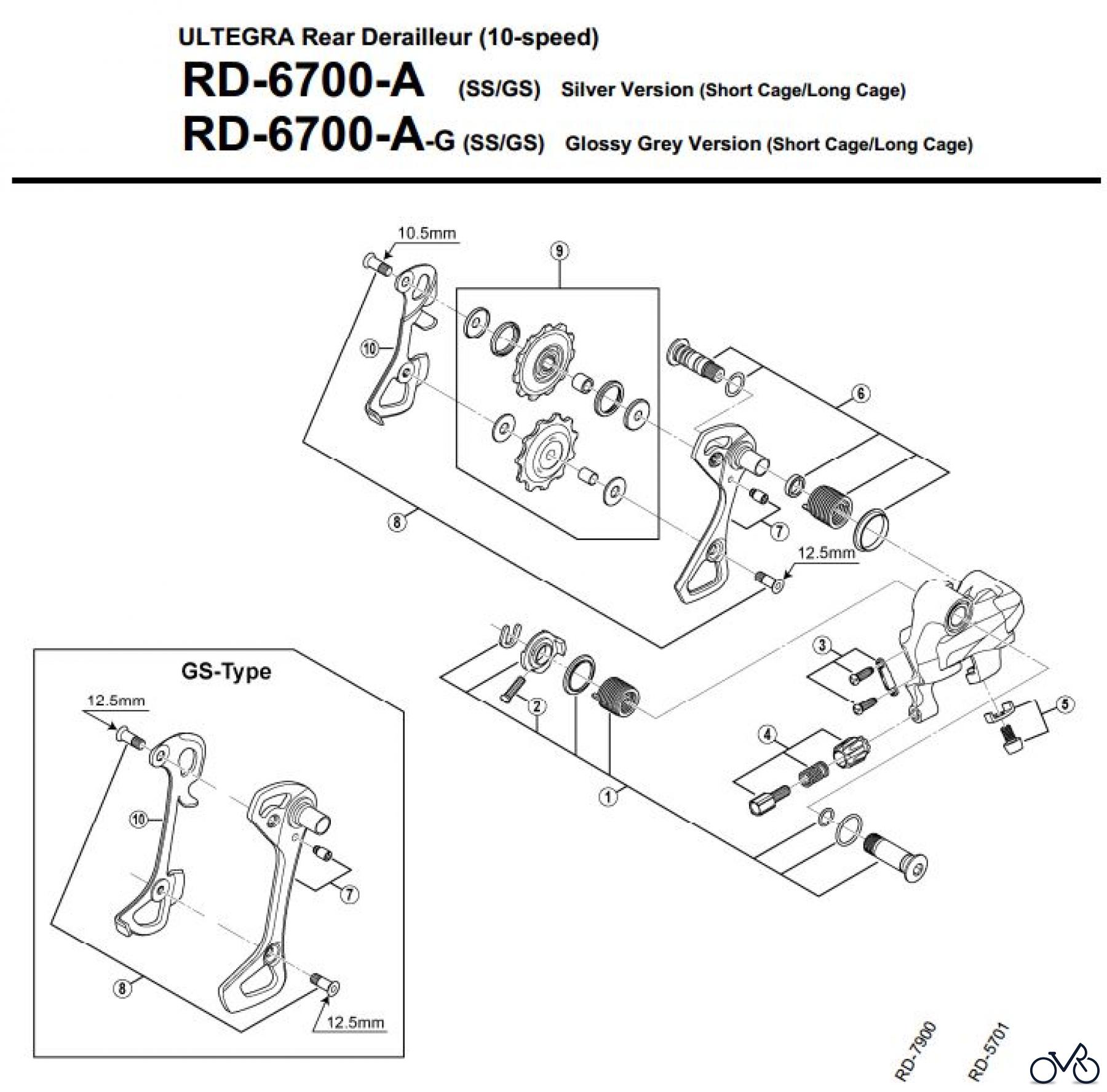 ULTEGRA Rear Derailleur (10-speed)
RD-6700-A (SS/GS) Silver Version (Short Cage/Long Cage)
RD-6700-A-G (SS/GS) Glossy Grey Version (Short Cage/Long Cage)

10.5mm
9
10
6
8
7
12.5mm
3
2
5
4
1

GS-Type
12.5mm
10
7
8
12.5mm

RD-7900
RD-5701