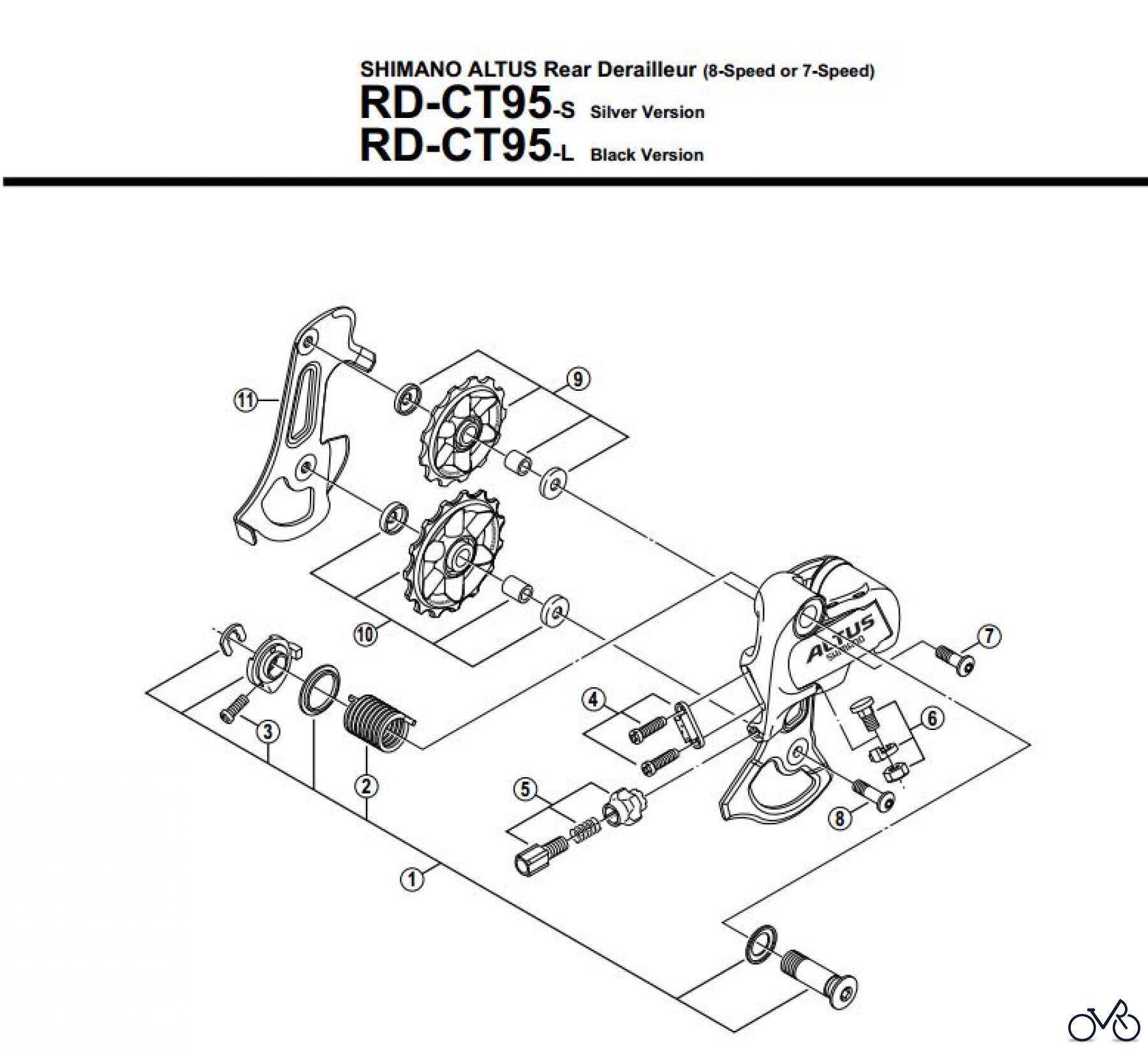 SHIMANO ALTUS Rear Derailleur (8-Speed or 7-Speed)
RD-CT95-S Silver Version
RD-CT95-L Black Version

11
9
10
ALTUS
SHIMANO
7
4
6
3
2
5
8
1