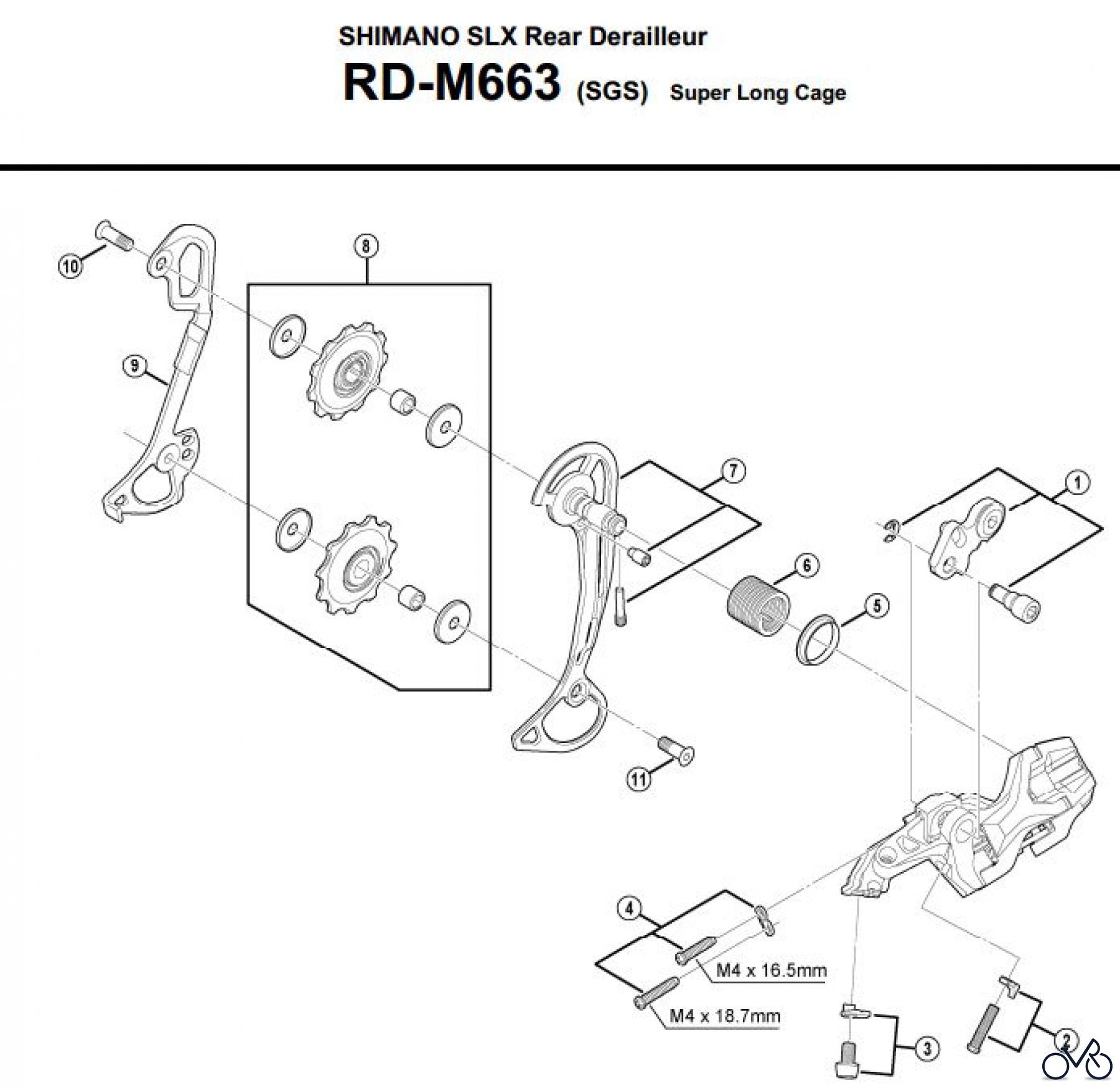 SHIMANO SLX Rear Derailleur

RD-M663 (SGS) Super Long Cage

10

8

9

7

1

6

5

11

4

M4 x 16.5mm

M4 x 18.7mm

3

2