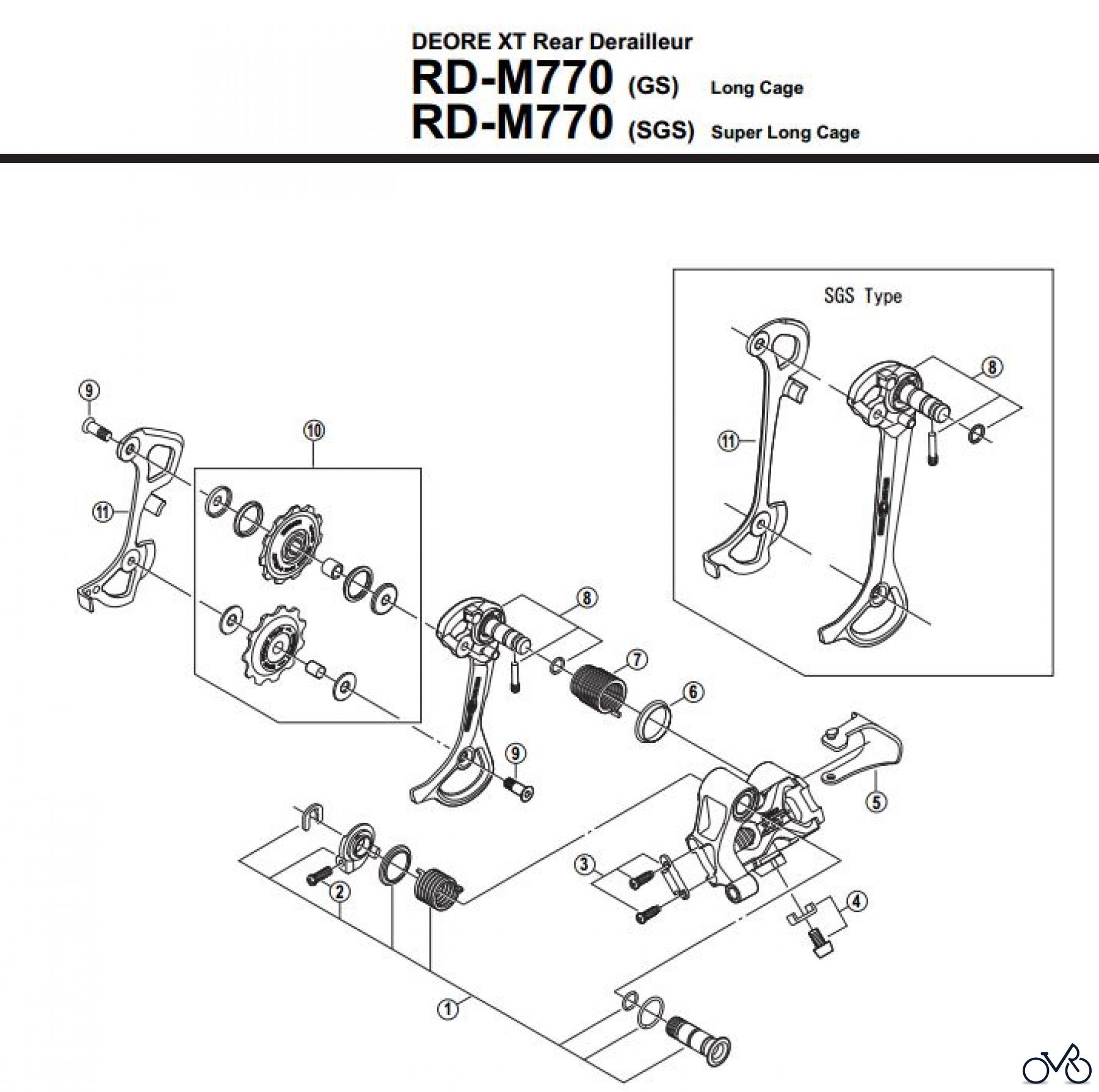 DEORE XT Rear Derailleur
RD-M770 (GS) Long Cage
RD-M770 (SGS) Super Long Cage

SGS Type

8

11

9

10

11

8

7

6

9

5

3

2

4

1