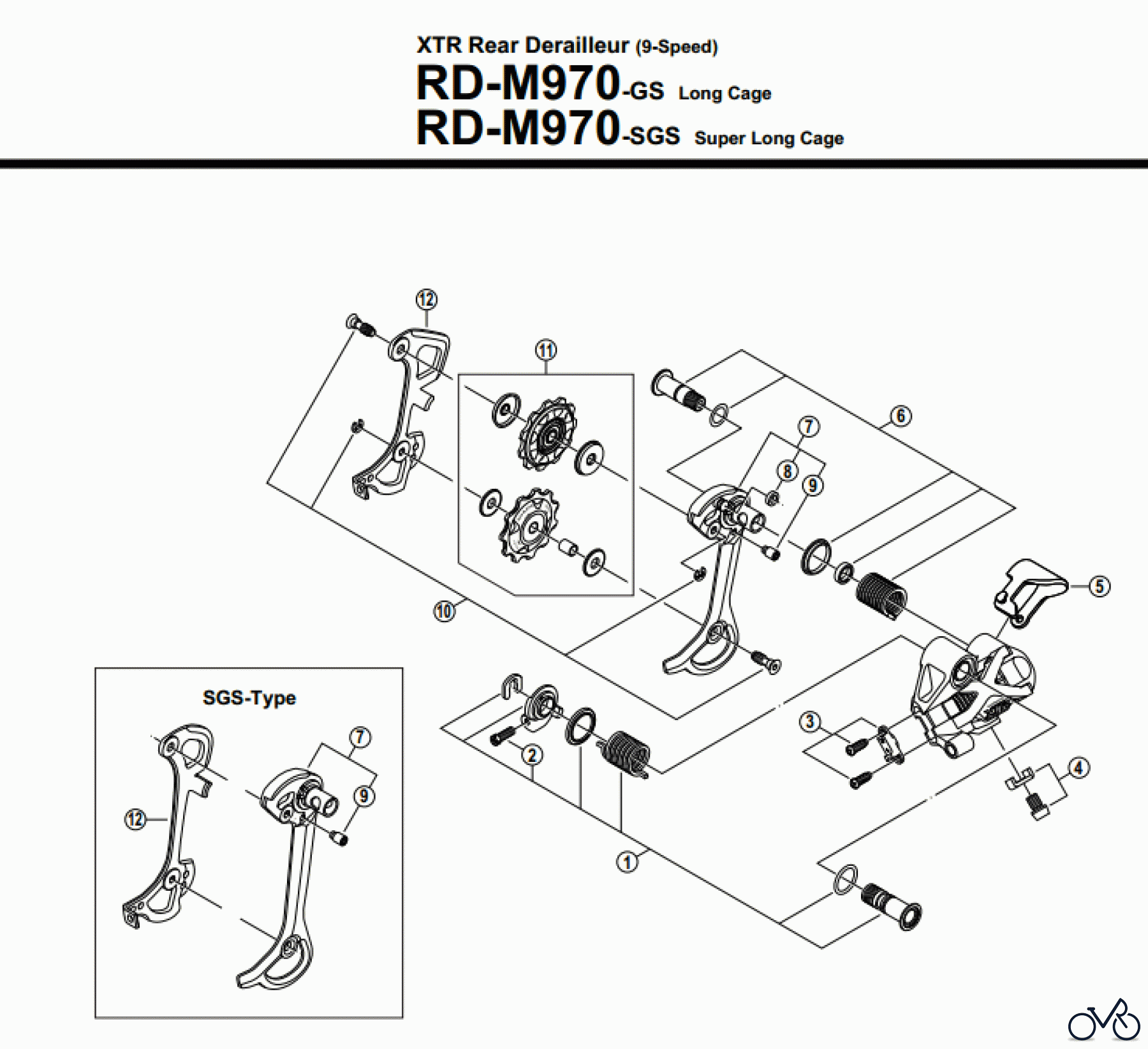 XTR Rear Derailleur (9-Speed)
RD-M970-GS Long Cage
RD-M970-SGS Super Long Cage

12
11
6
7
8
9
5
10
3
2
4
1

SGS-Type
7
9
12