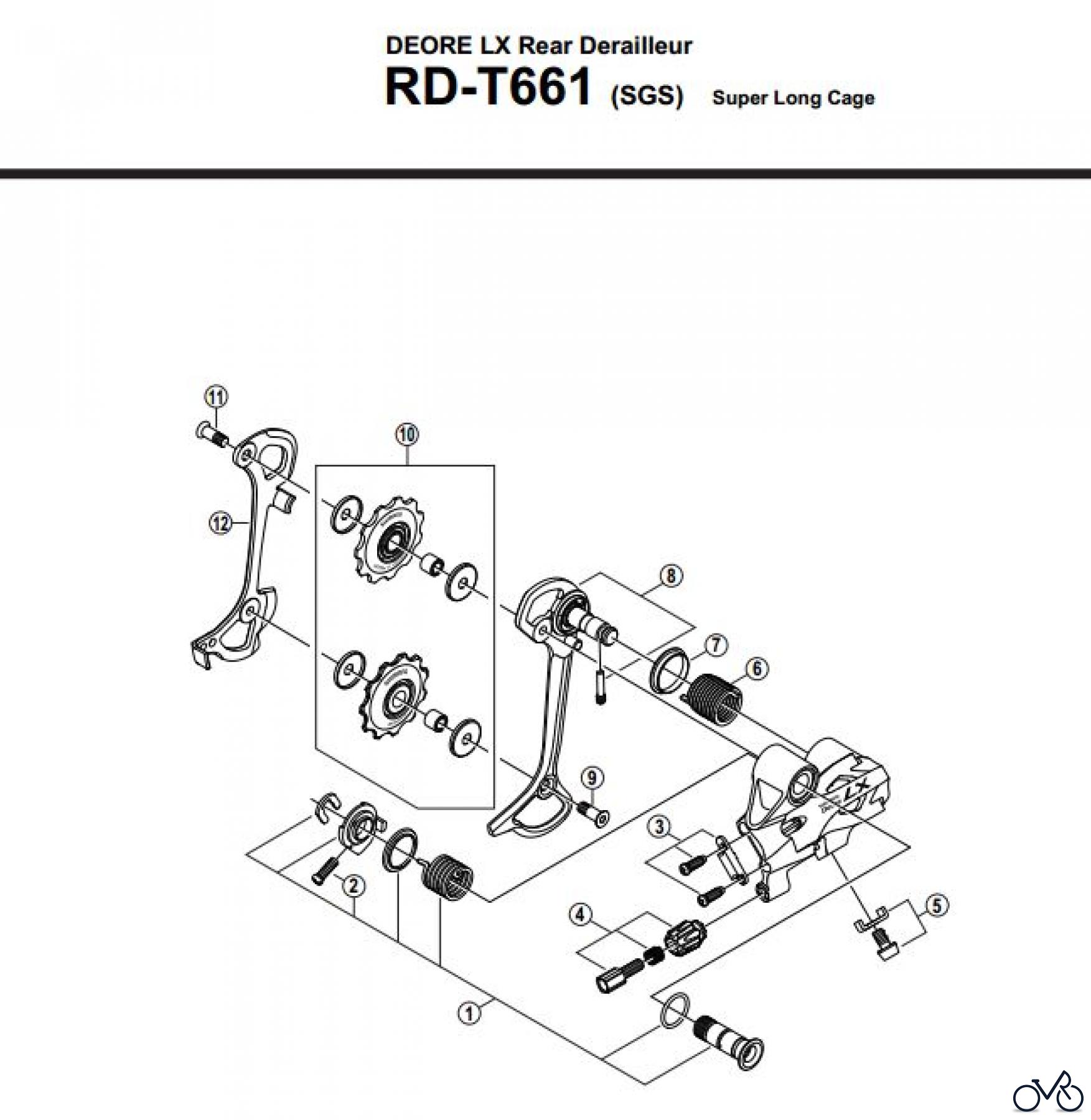 DEORE LX Rear Derailleur
RD-T661 (SGS) Super Long Cage

11
10
12
8
7
6
9
3
2
4
5
1
LX