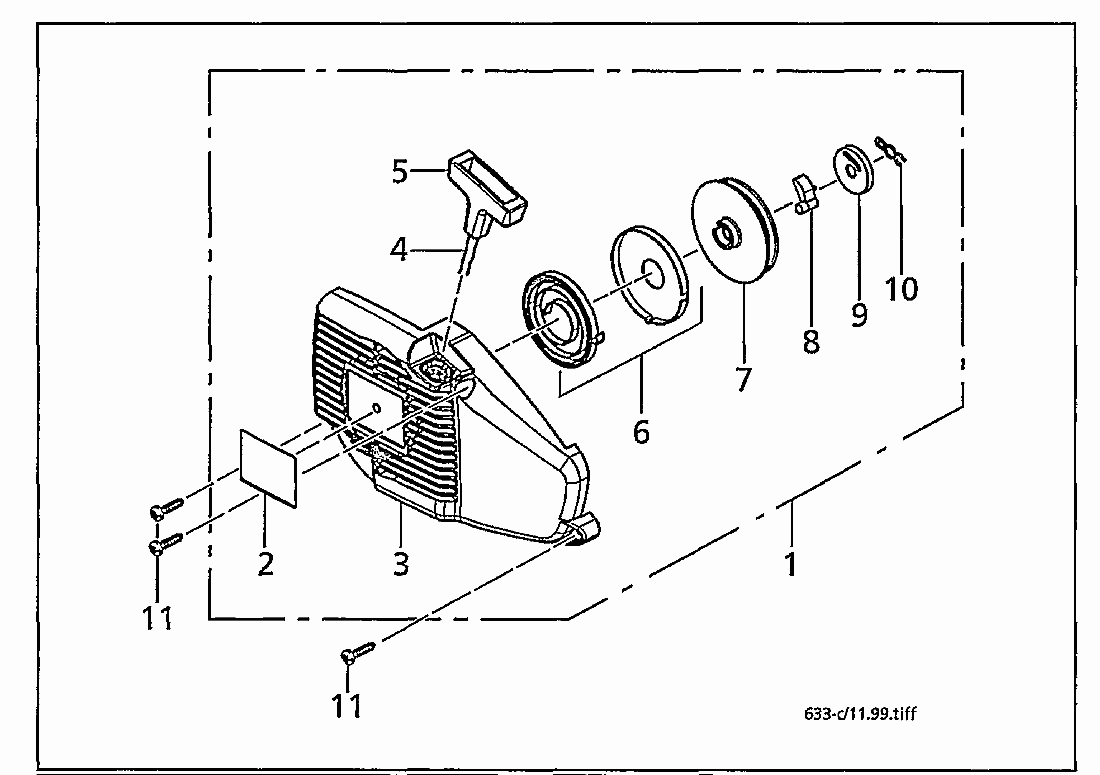 5
4
10
9
8
7
6
2
3
1
11
11
633-c/11.99.tiff