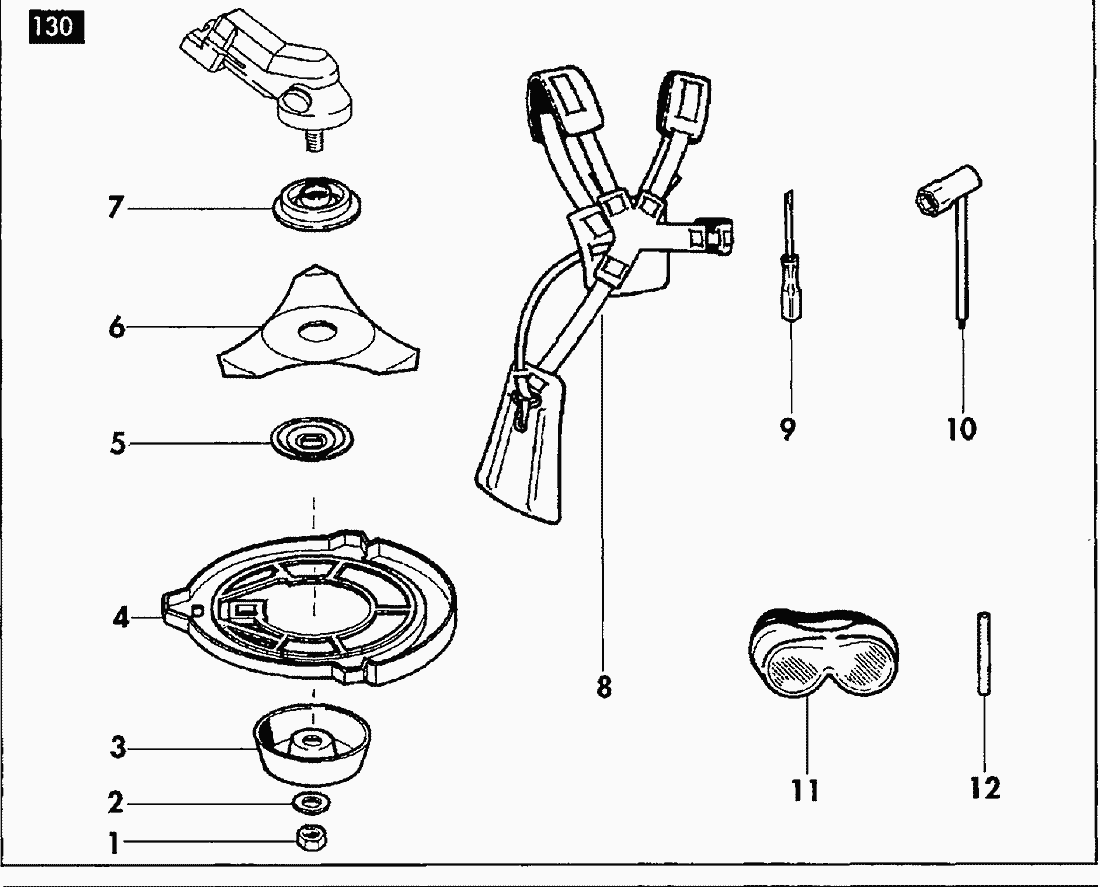 130

7

6

5

4

3

2

1

8

9

10

11

12