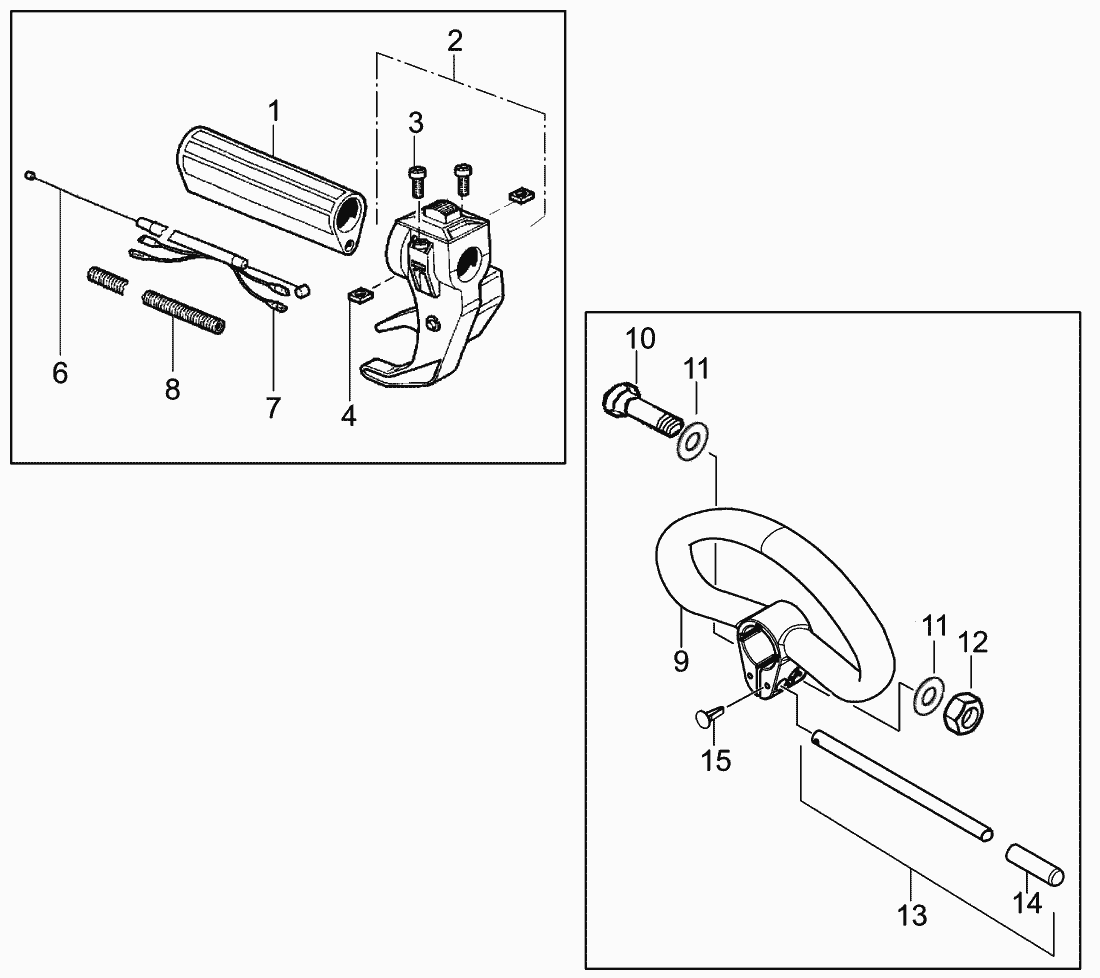 2
1
3
6
8
7
4
10
11
9
11
12
15
13
14