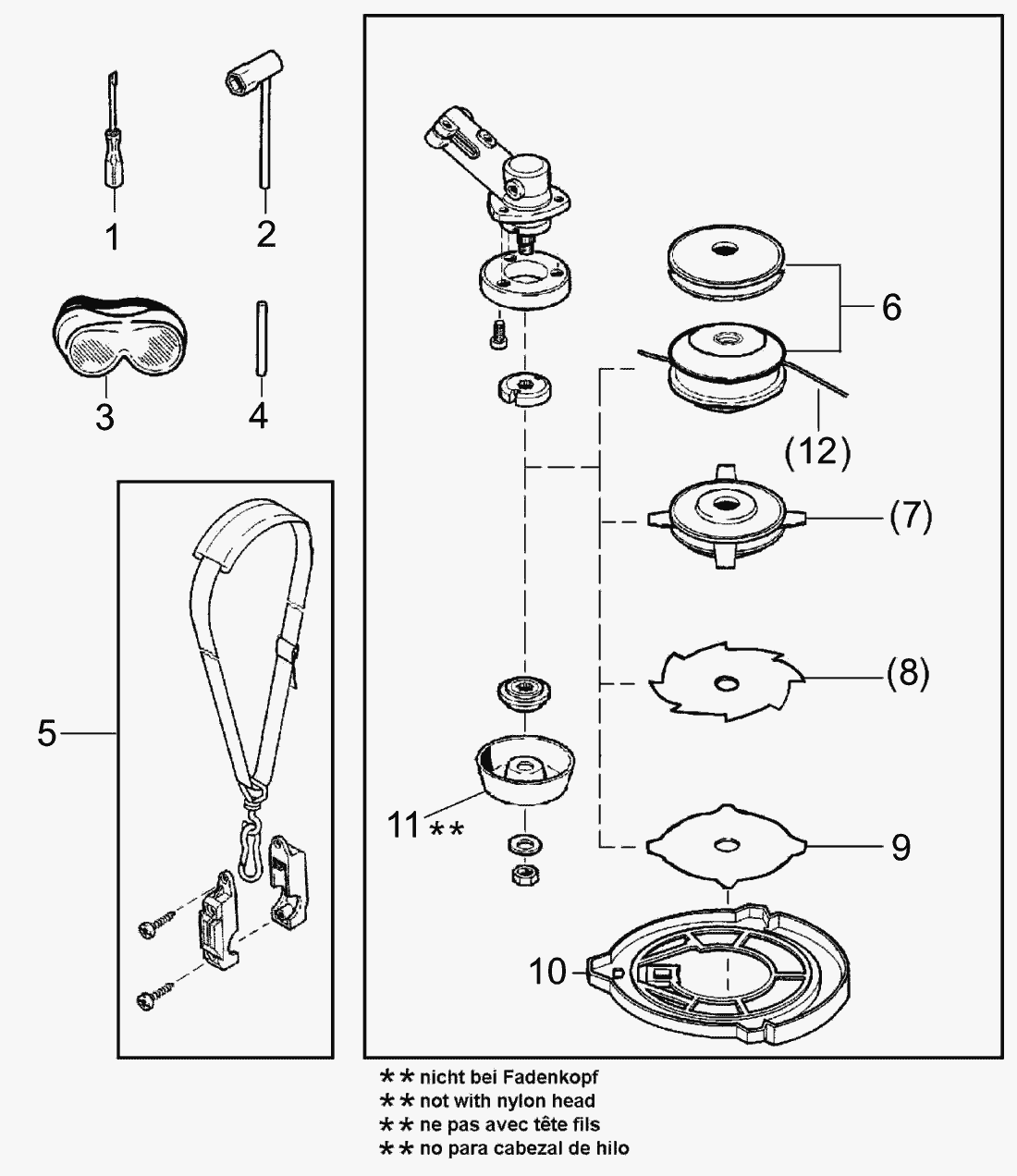 1
2
3
4
5
6
(12)
(7)
(8)
11**
9
10

** nicht bei Fadenkopf
** not with nylon head
** ne pas avec tête fils
** no para cabezal de hilo