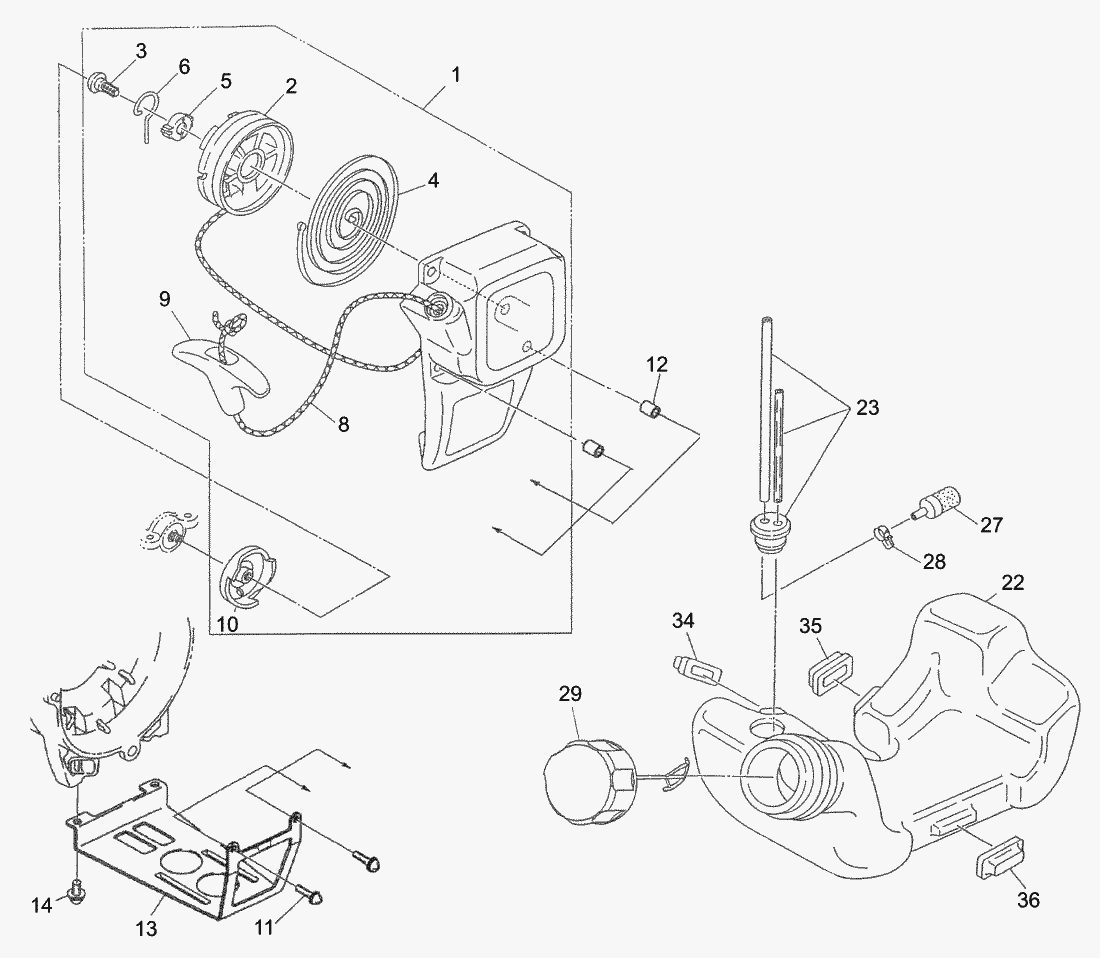 3
6
5
2
1
4
9
8
12
23
27
28
22
10
34
35
29
14
13
11
36