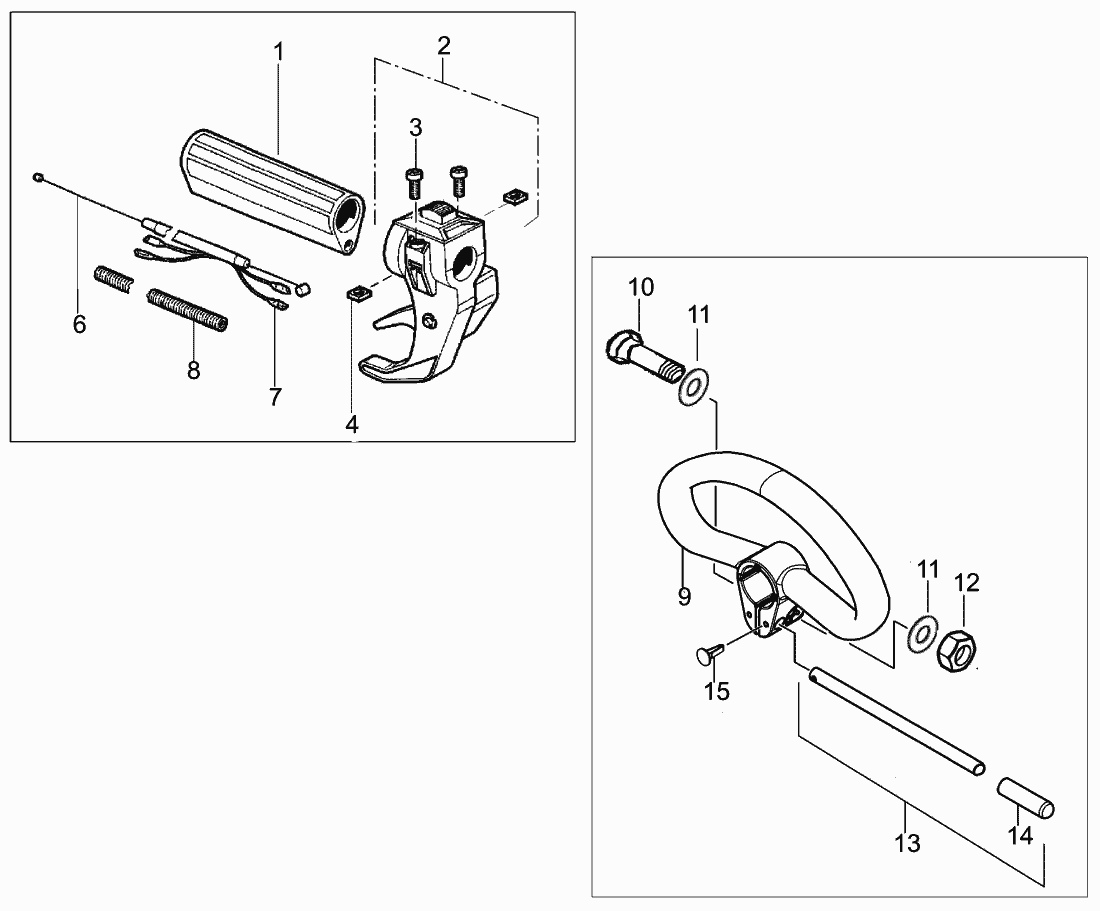 1
2
3
6
8
7
4
10
11
9
11
12
15
13
14