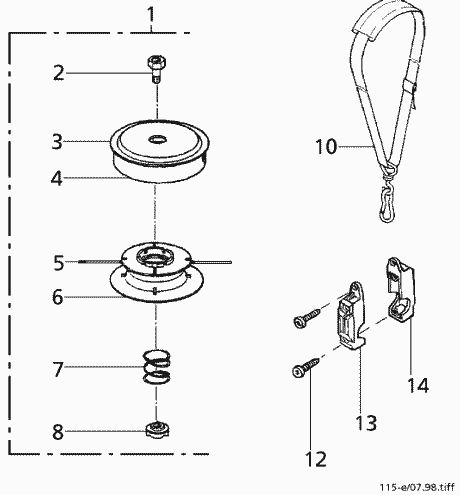 1
2
3
4
5
6
7
8
10
14
13
12
115-e/07.98.tiff