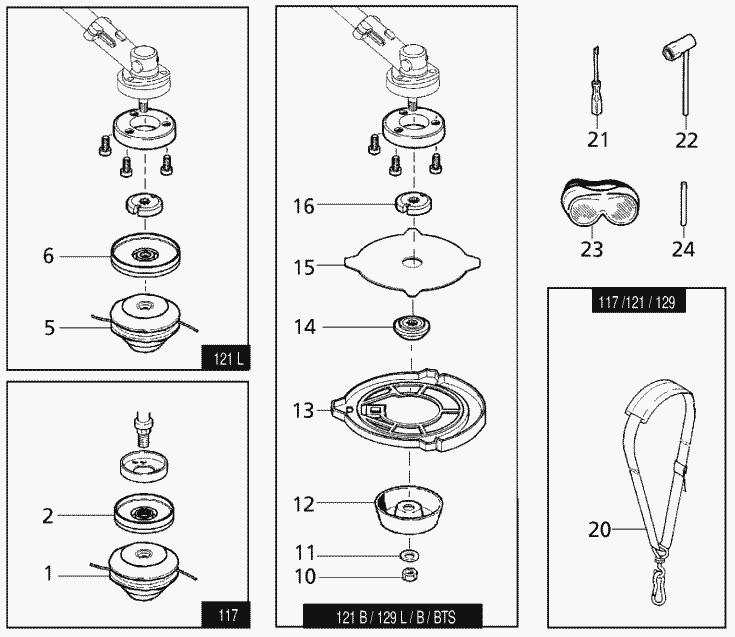 6

5

121 L

2

1

117

16

15

14

13

12

11

10

121 B / 129 L / B / BTS

21

22

23

24

117 /121 / 129

20