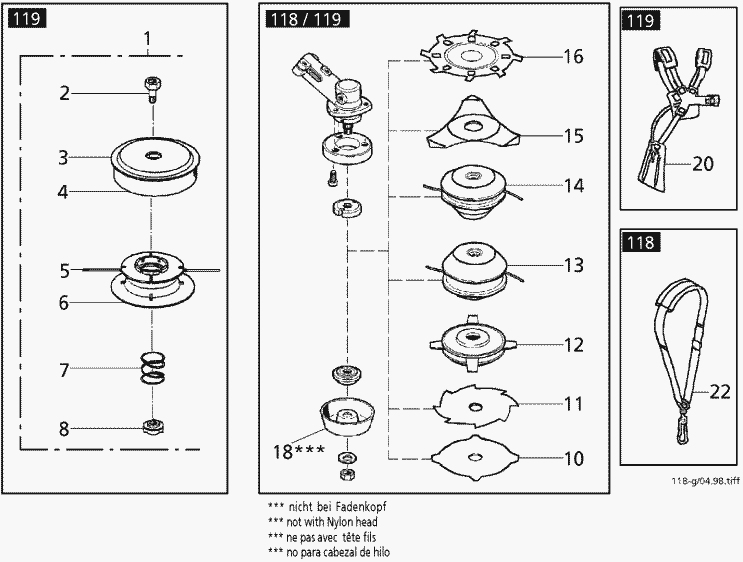 119

1

2

3

4

5

6

7

8

118 / 119

16

15

14

13

12

11

10

18***

119

20

118

22

118-g/04.98.tiff

*** nicht bei Fadenkopf
*** not with Nylon head
*** ne pas avec tête fils
*** no para cabezal de hilo