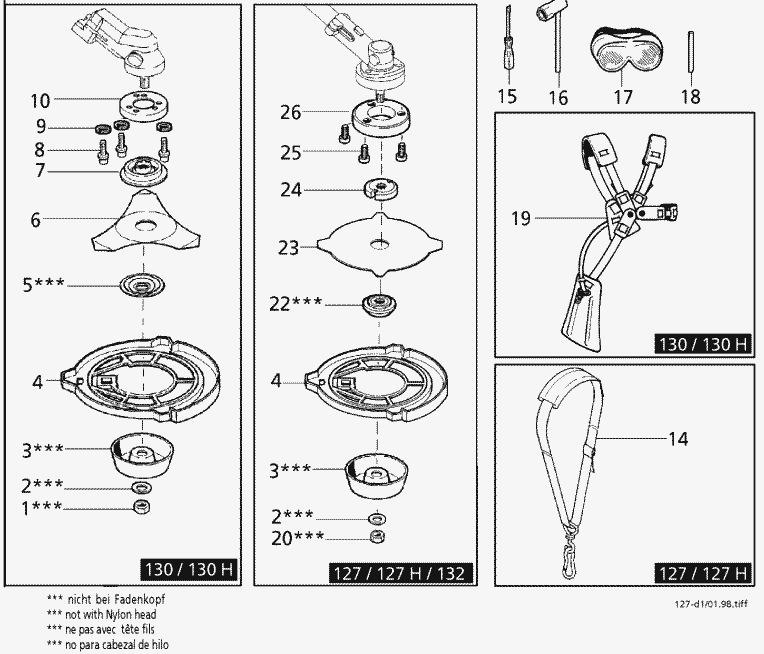 10
9
8
7
6
5***
4
3***
2***
1***
130 / 130 H

26
25
24
23
22***
4
3***
2***
20***
127 / 127 H / 132

15
16
17
18

19
130 / 130 H

14
127 / 127 H

*** nicht bei Fadenkopf
*** not with Nylon head
*** ne pas avec tête fils
*** no para cabezal de hilo

127-d1/01.98.tiff