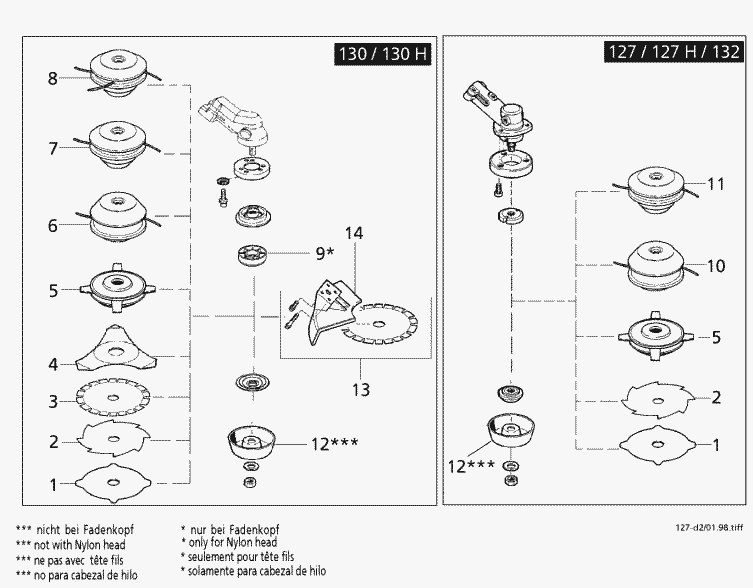 130 / 130 H

8
7
6
5
4
3
2
1
9*
14
13
12***

127 / 127 H / 132

11
10
5
2
1
12***

*** nicht bei Fadenkopf
*** not with Nylon head
*** ne pas avec tête fils
*** no para cabezal de hilo

* nur bei Fadenkopf
* only for Nylon head
* seulement pour tête fils
* solamente para cabezal de hilo

127-d2/01.98.tiff