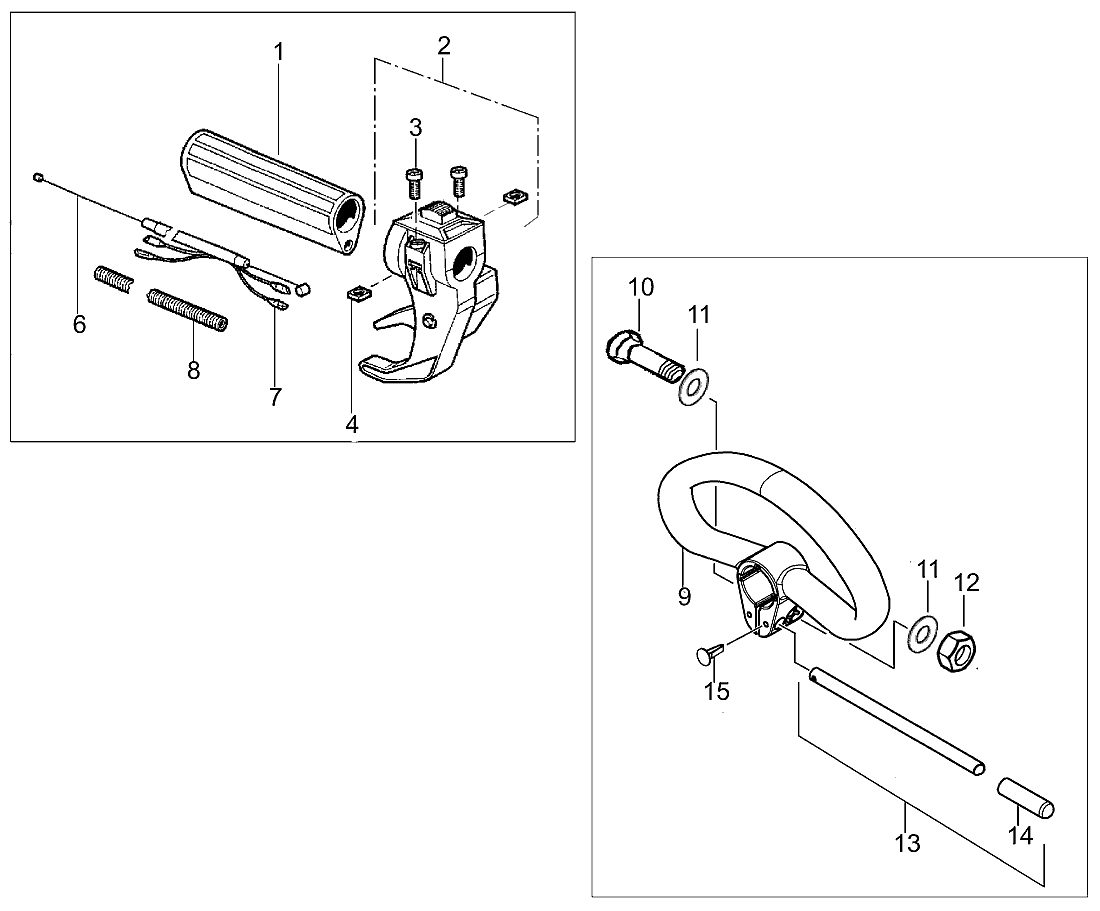 1
2
3
6
8
7
4
10
11
9
11
12
15
13
14