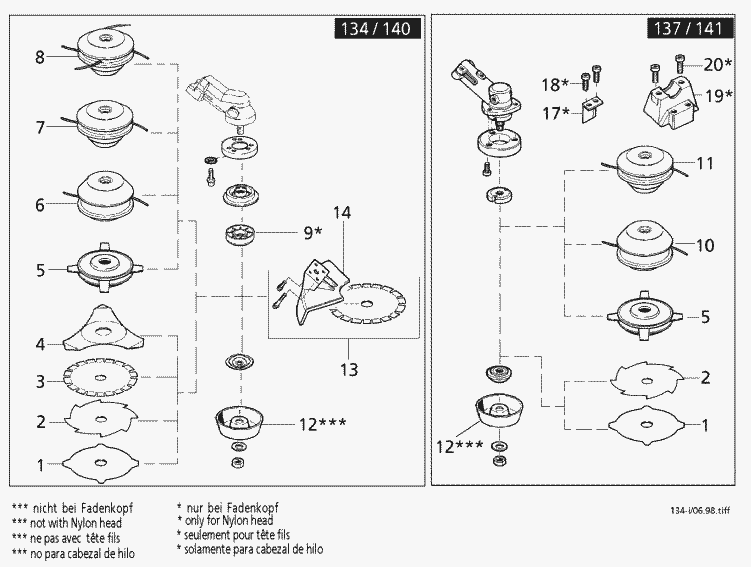 134 / 140

8

7

6

5

4

3

2

1

9*

14

13

12***

137 / 141

18*

17*

20*

19*

11

10

5

2

1

12***

*** nicht bei Fadenkopf
*** not with Nylon head
*** ne pas avec tête fils
*** no para cabezal de hilo

* nur bei Fadenkopf
* only for Nylon head
* seulement pour tête fils
* solamente para cabezal de hilo

134-i/06.98.tiff