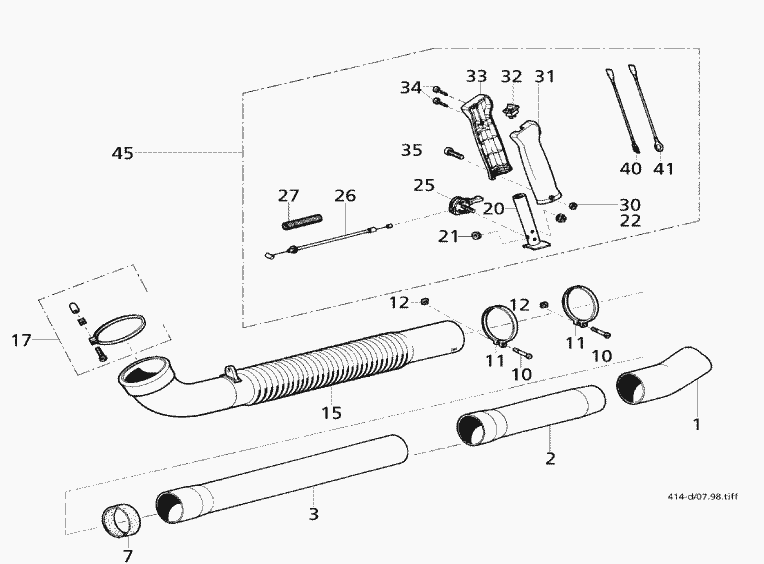 34
33
32
31
45
35
40
41
27
26
25
20
30
22
21
12
12
17
11
10
11
10
15
1
2
3
7
414-d/07.98.tiff