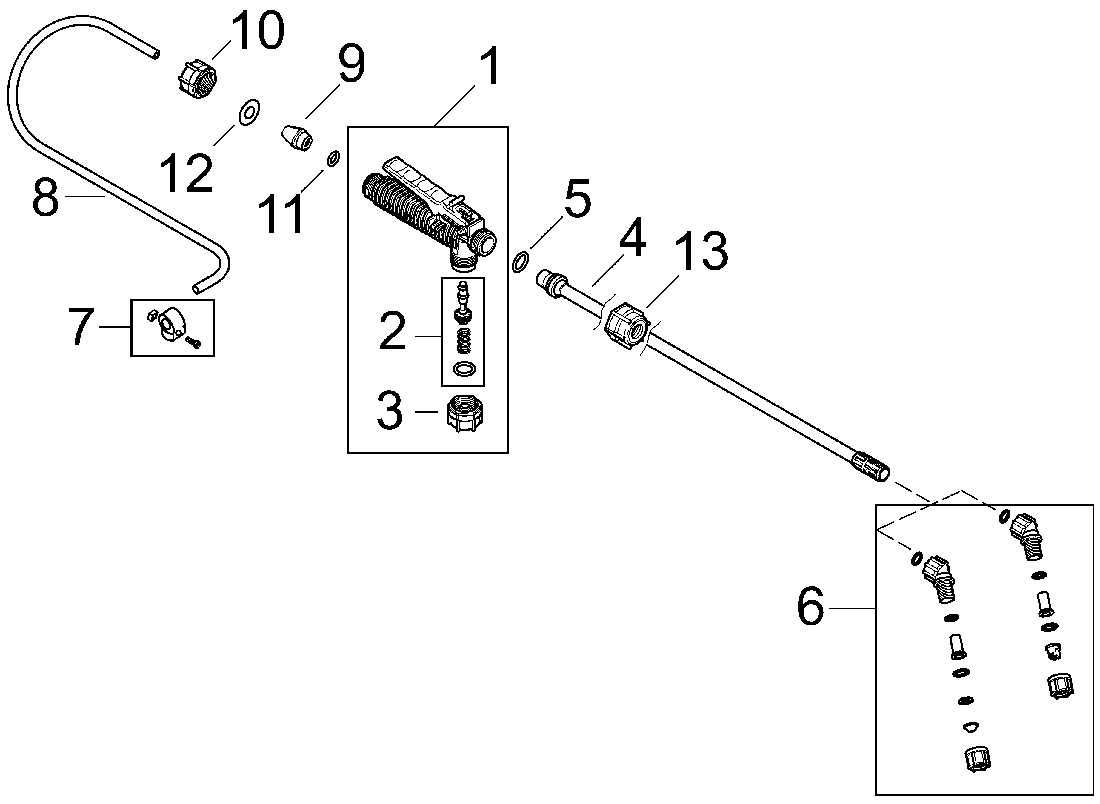 10
9
1
12
11
8
5
4
13
7
2
3
6