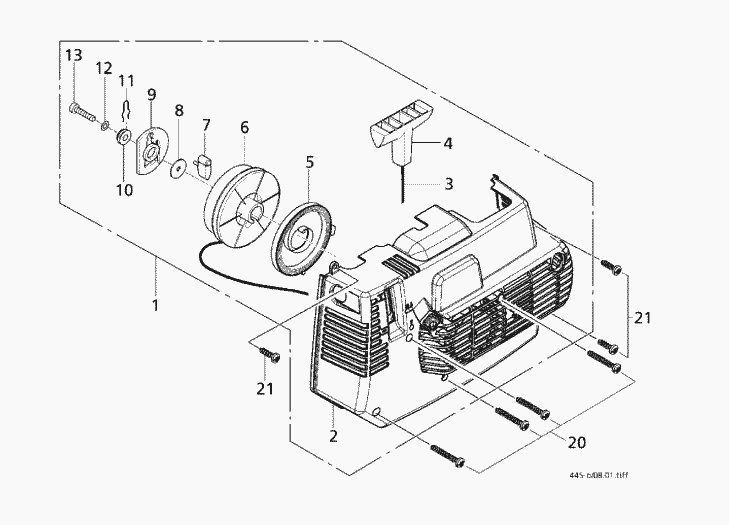 13
12
11
9
8
7
6
5
4
3
10
1
21
21
2
20
445-b/08.01.tiff