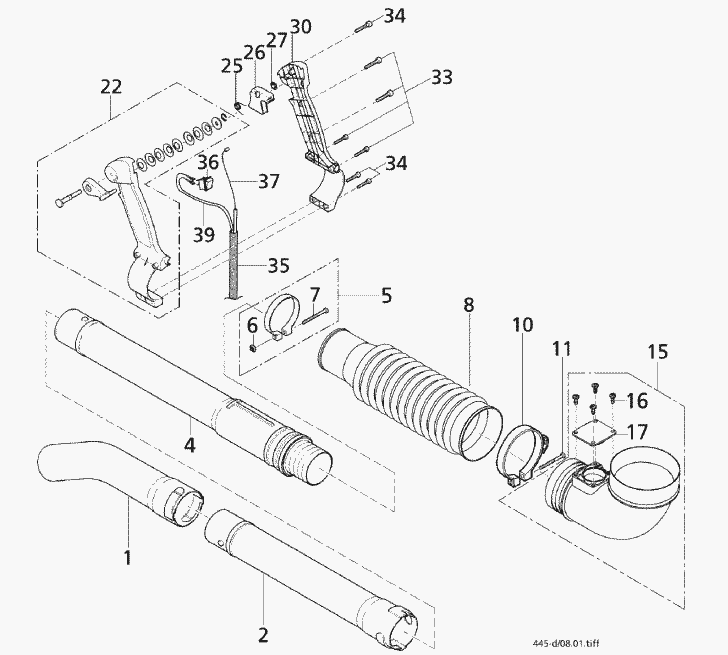 34
30
27
26
25
33
22
36
37
34
39
35
5
7
6
8
10
11
15
16
17
4
1
2
445-d/08.01.tiff