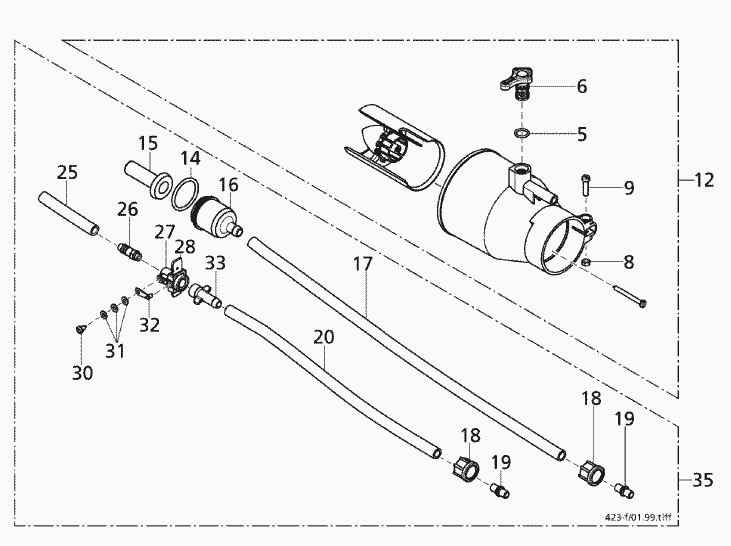 6
5
9
12
8
15
14
16
25
26
27
28
33
17
32
31
30
20
18
19
18
19
35
423-f/01.99.tiff