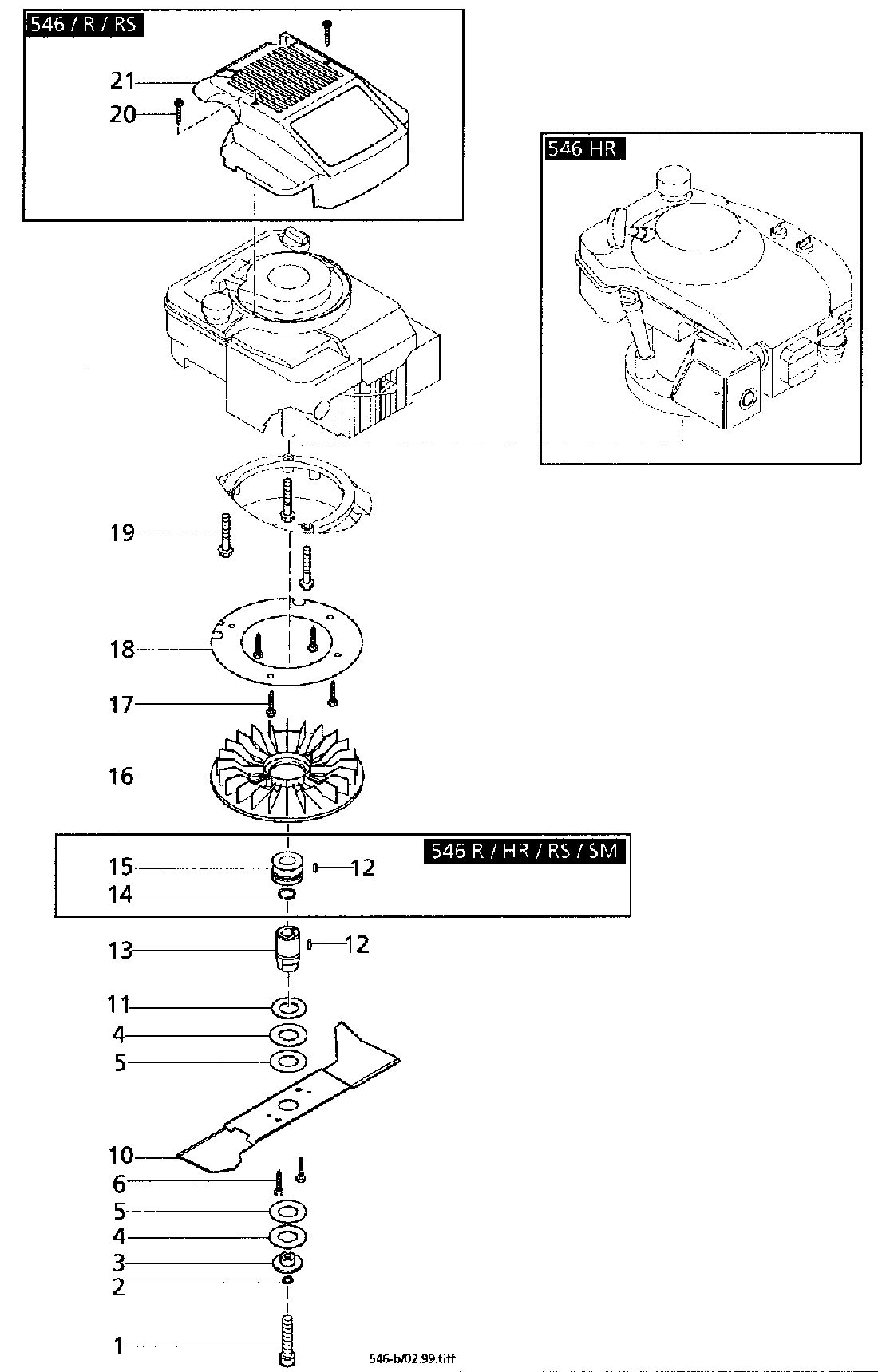 546 / R / RS

21
20

546 HR

19
18
17
16

546 R / HR / RS / SM

15
12
14
13
12
11
4
5
10
6
5
4
3
2
1

546-b/02.99.tiff