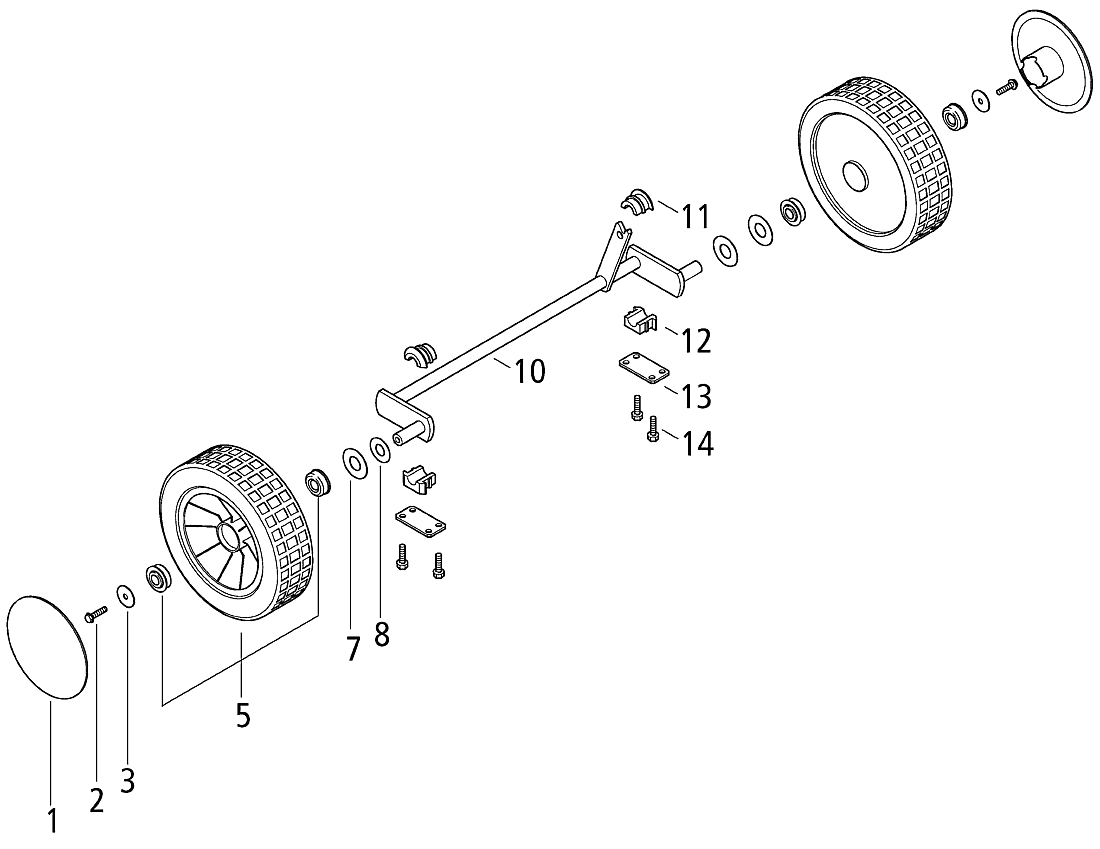 11
12
10
13
14
7
8
5
1
2
3