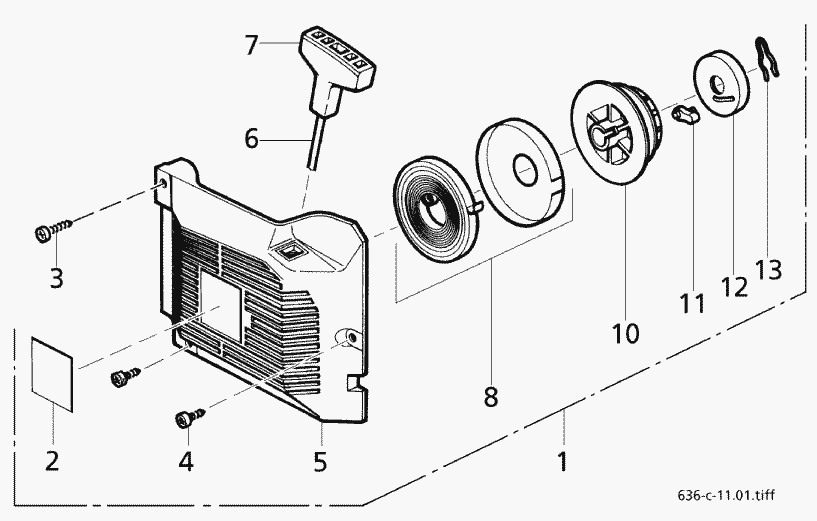 7
6
3
2
4
5
8
10
11
12
13
1
636-c-11.01.tiff