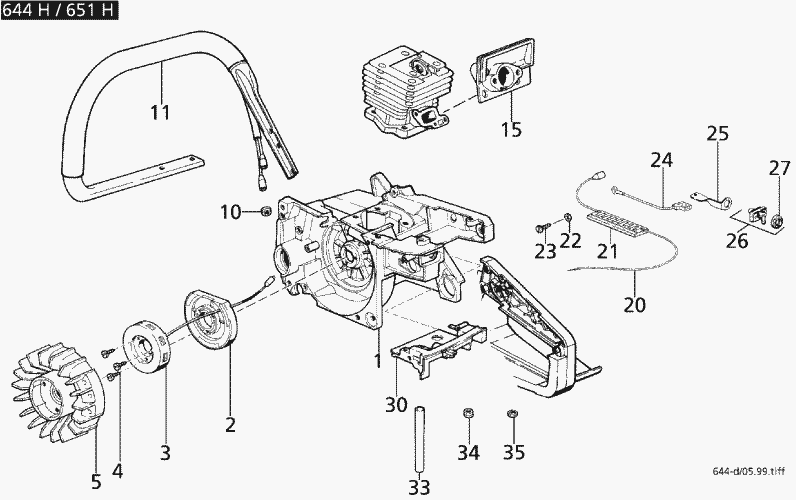 644 H / 651 H

11
15
25
24
27
10
23
22
21
26
20
1
30
2
3
4
5
34
35
33
644-d/05.99.tiff