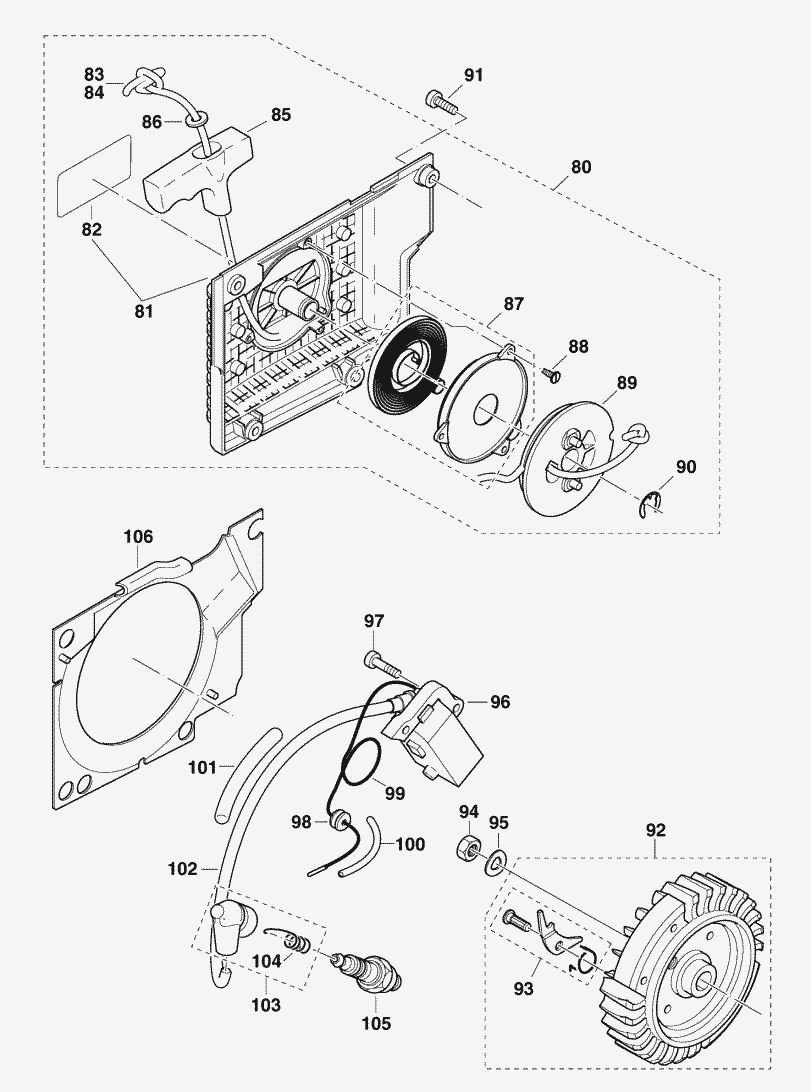 83
84
91
86
85
80
82
81
87
88
89
90
106
97
96
101
99
98
100
94
95
92
102
104
103
105
93